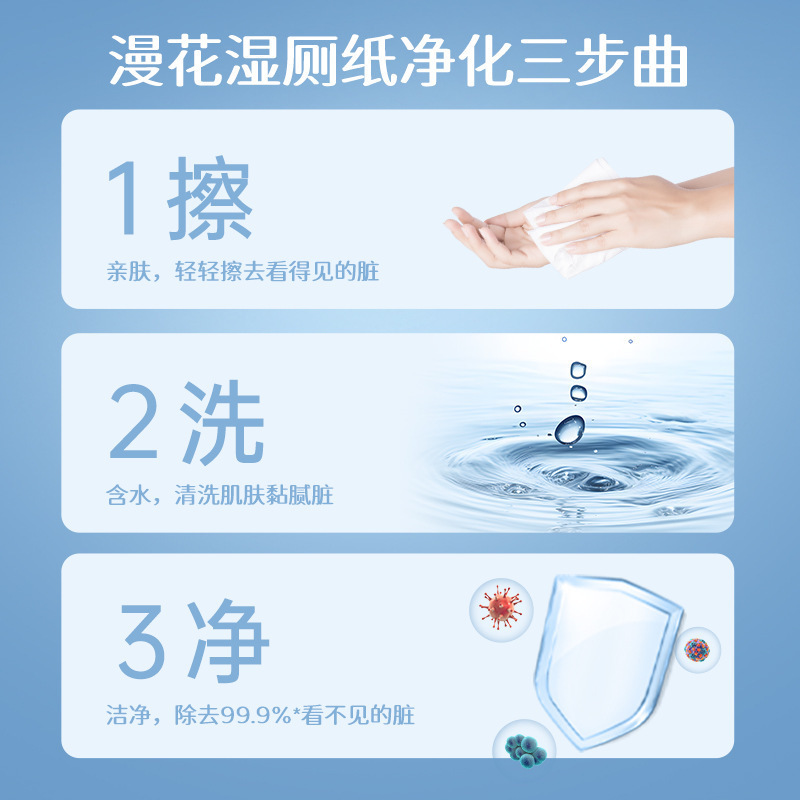 漫花湿厕纸净化三步曲

1 擦

亲肤，轻轻擦去看得见的脏

2 洗

含水，清洗肌肤黏腻脏

3 净

洁净，除去99.9%*看不见的脏