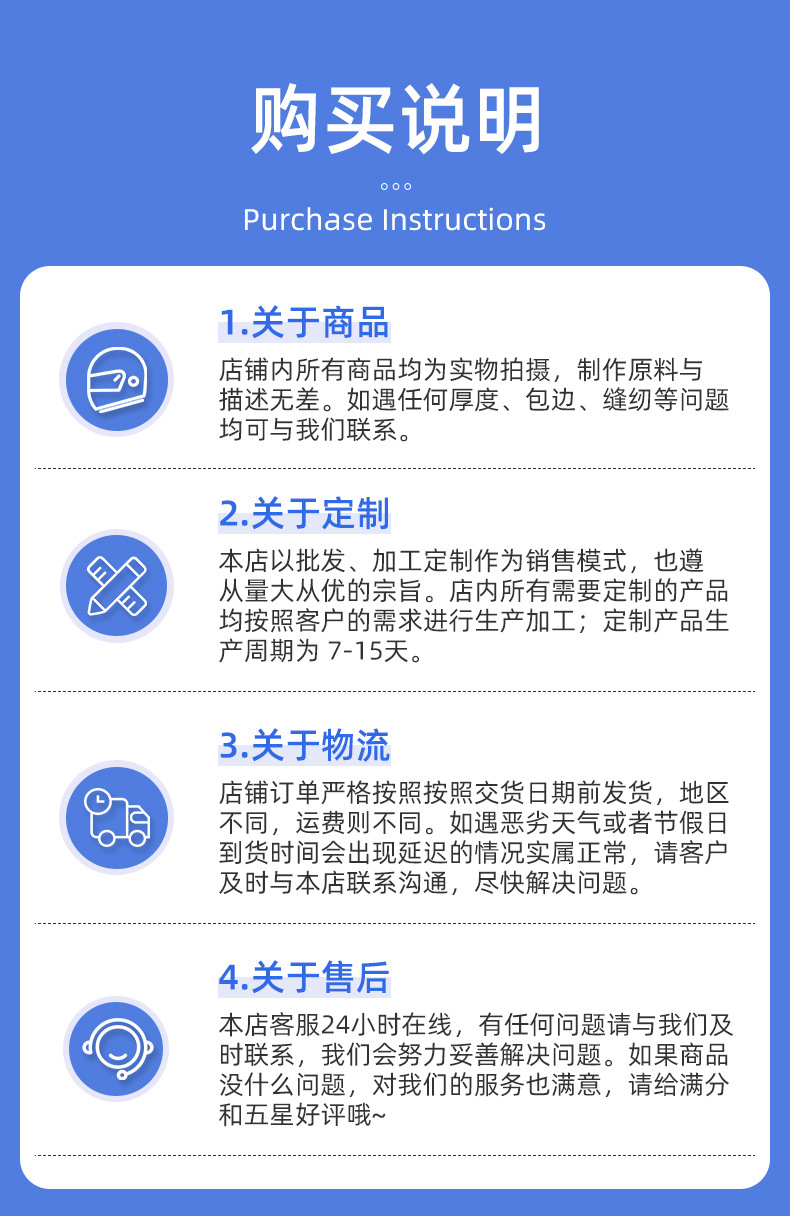 购买说明

Purchase Instructions

1.关于商品

店铺内所有商品均为实物拍摄，制作原料与描述无差。如遇任何厚度、包边、缝纫等问题均可与我们联系。

2.关于定制

本店以批发、加工定制作为销售模式，也遵从量大从优的宗旨。店内所有需要定制的产品均按照客户的需求进行生产加工；定制产品生产周期为7-15天。

3.关于物流

店铺订单严格按照按照交货日期前发货，地区不同，运费则不同。如遇恶劣天气或者节假日到货时间会出现延迟的情况实属正常，请客户及时与本店联系沟通，尽快解决问题。

4.关于售后

本店客服24小时在线，有任何问题请与我们及时联系，我们会努力妥善解决问题。如果商品没什么问题，对我们的服务也满意，请给满分和五星好评哦~