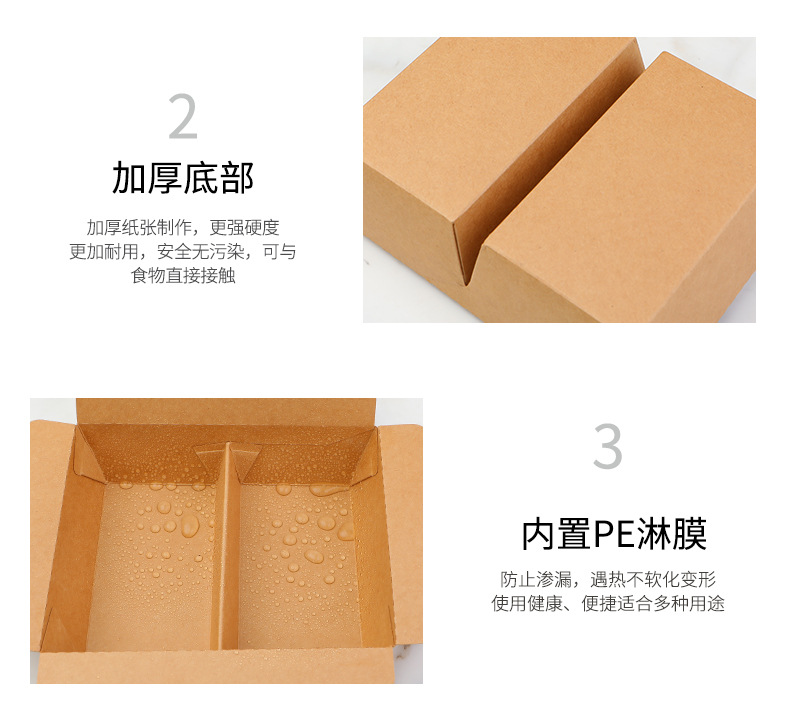 2

加厚底部

加厚纸张制作，更强硬度
更加耐用，安全无污染，可与
食物直接接触

3

内置PE淋膜

防止渗漏，遇热不软化变形
使用健康、便捷适合多种用途