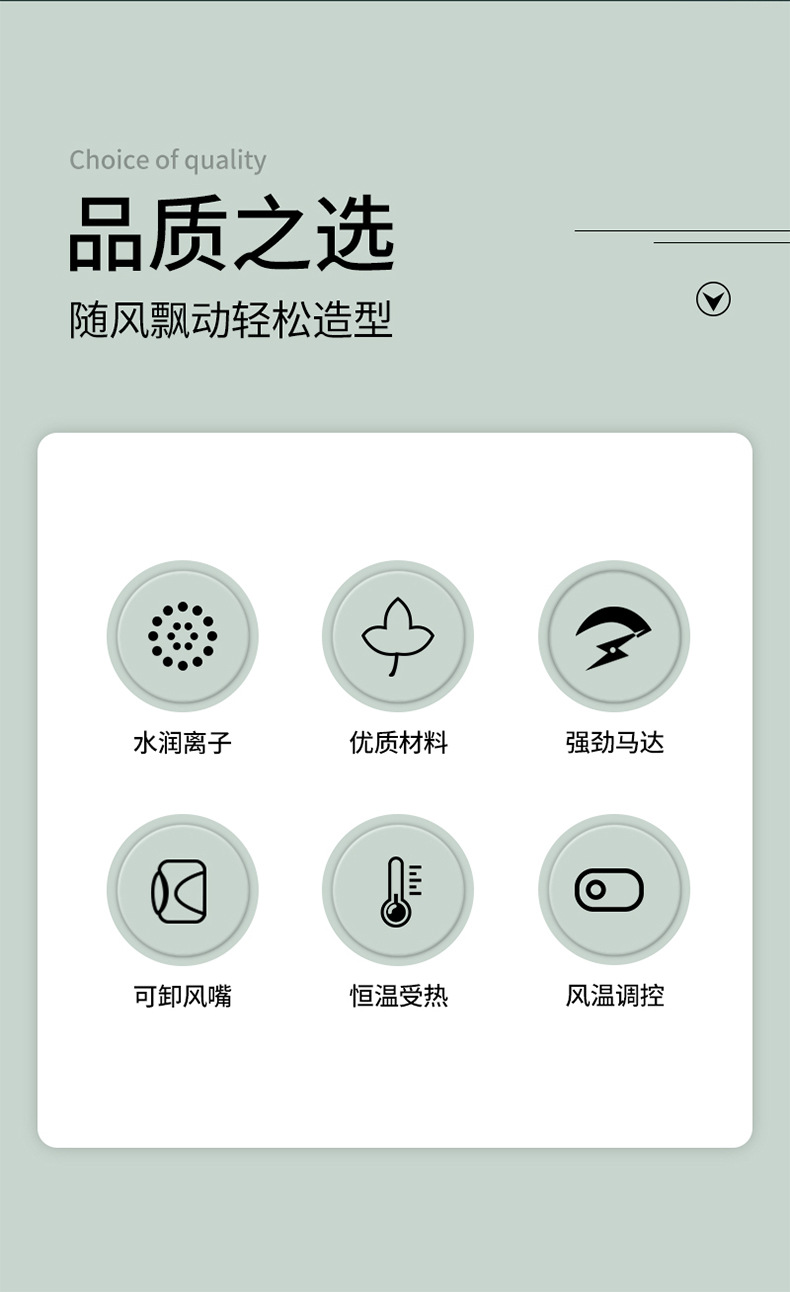 Choice of quality

品质之选

随风飘动轻松造型

水润离子

优质材料

强劲马达

可卸风嘴

恒温受热

风温调控