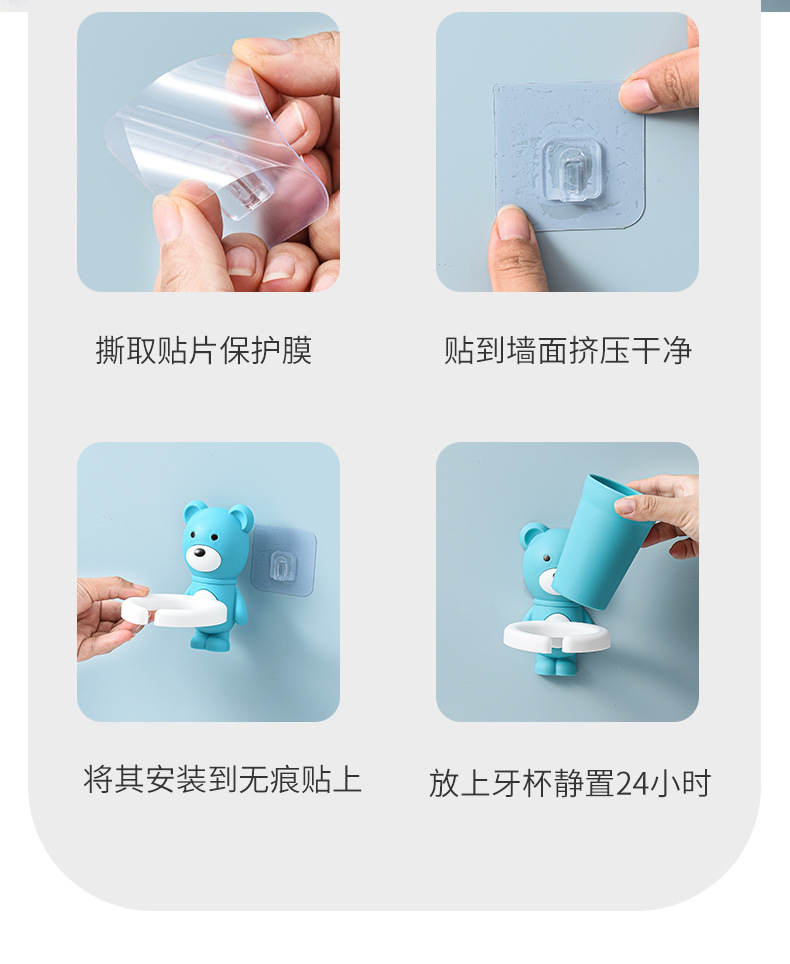 撕取贴片保护膜

贴到墙面挤压干净

将其安装到无痕贴上

放上牙杯静置24小时