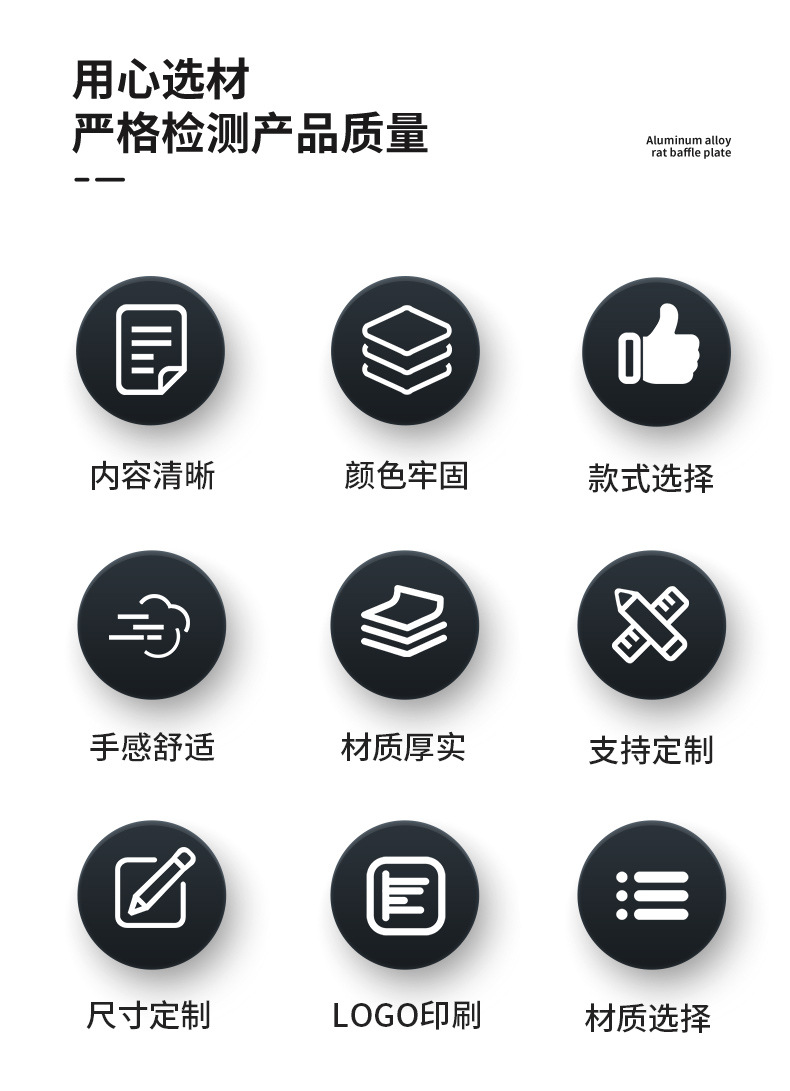 用心选材
严格检测产品质量

Aluminum alloy
rat baffle plate

内容清晰

颜色牢固

款式选择

手感舒适

材质厚实

支持定制

尺寸定制

LOGO印刷

材质选择