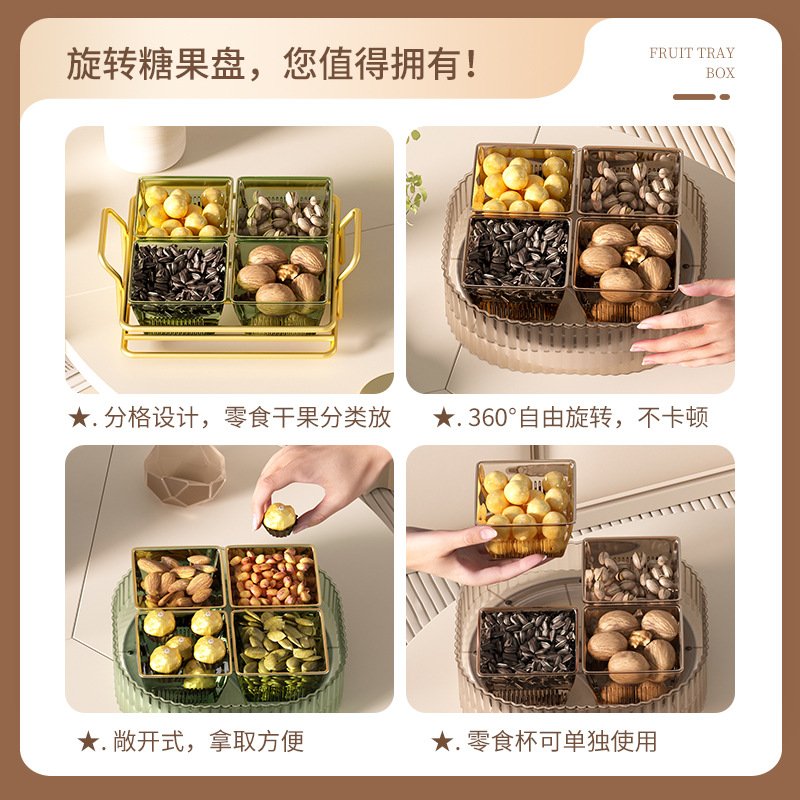 旋转糖果盘，您值得拥有！

FRUIT TRAY BOX

★. 分格设计，零食干果分类放

★. 360°自由旋转，不卡顿

★. 敞开式，拿取方便

★. 零食杯可单独使用