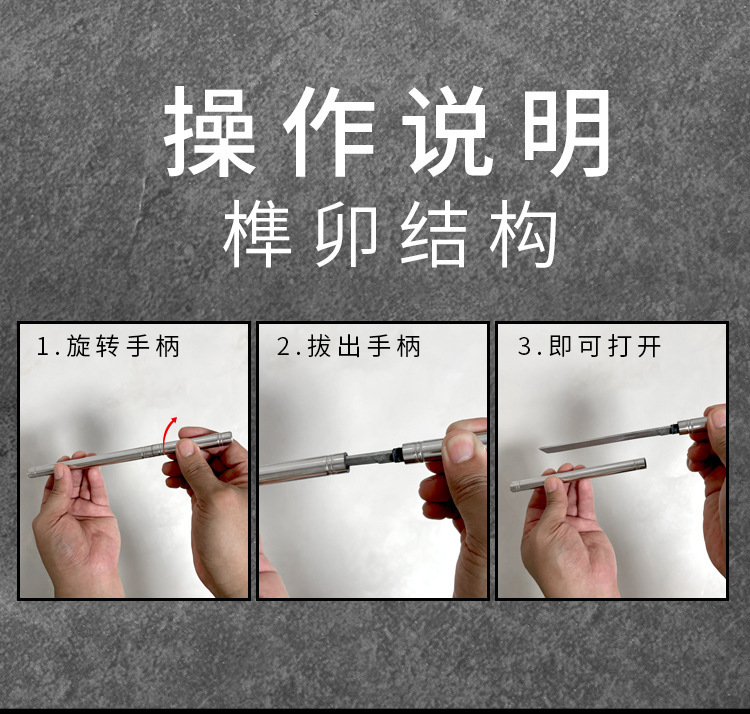 操作说明
榫卯结构

1.旋转手柄

2.拔出手柄

3.即可打开