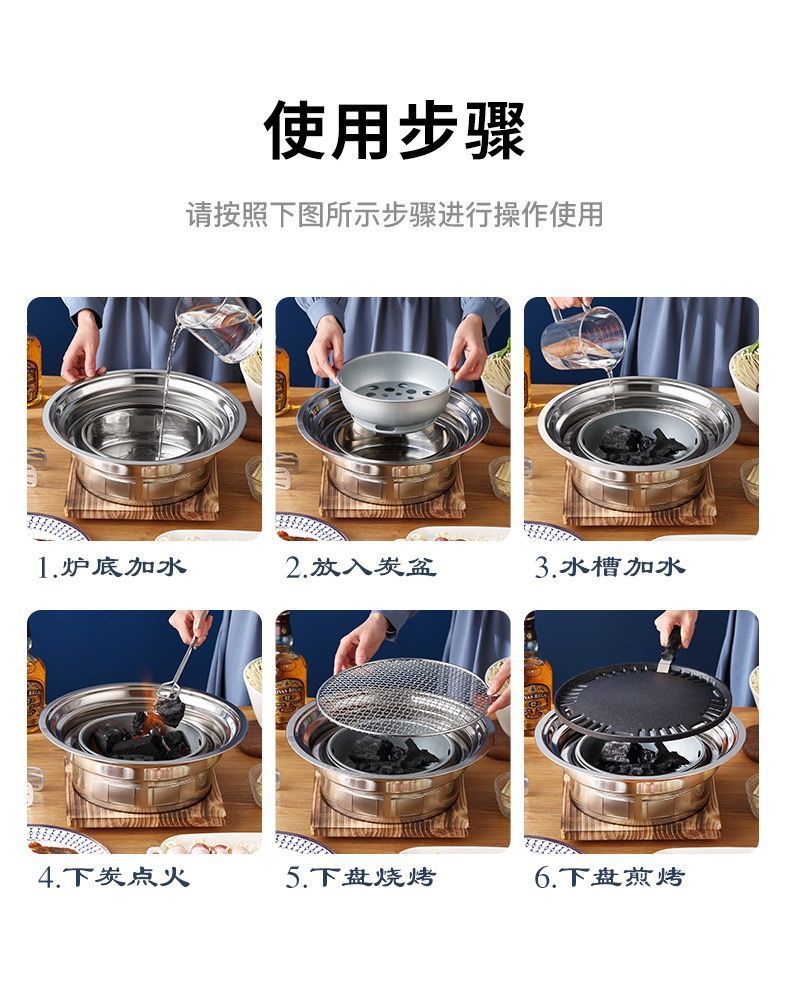 使用步骤

请按照下图所示步骤进行操作使用

1.炉底加水

2.放入炭盆

3.水槽加水

4.下炭点火

5.下盘烧烤

6.下盘煎烤