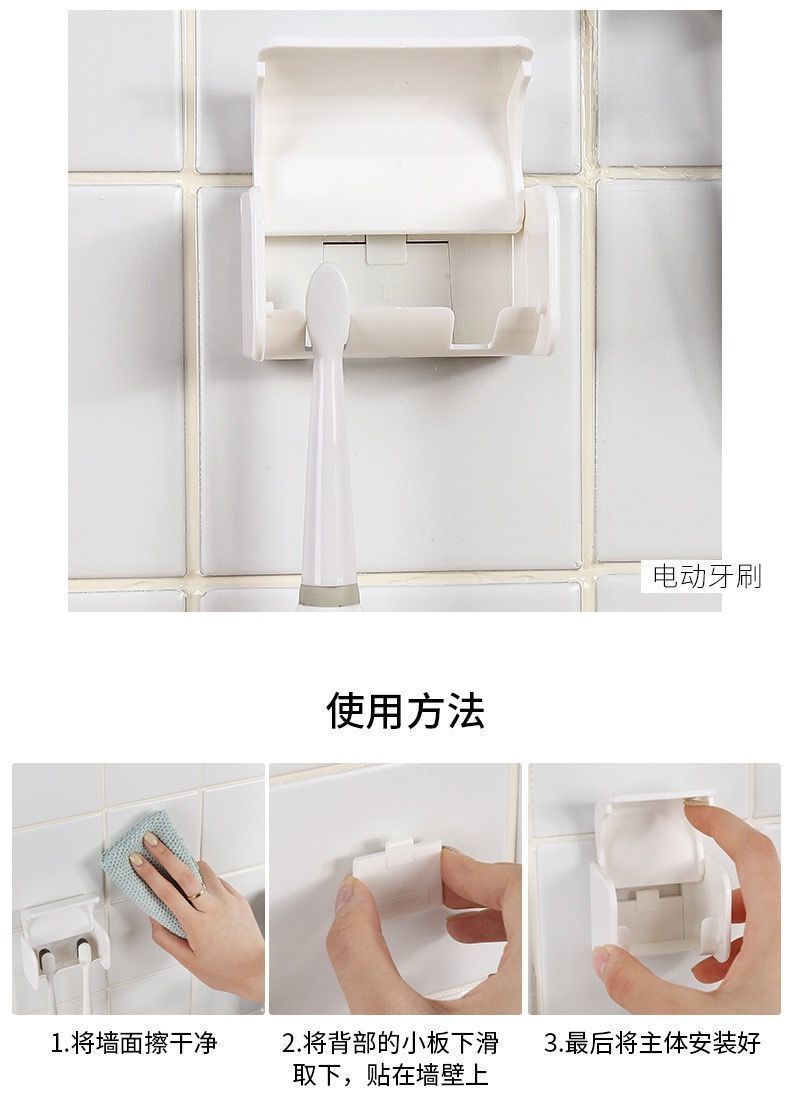 电动牙刷

使用方法

1.将墙面擦干净

2.将背部的小板下滑取下，贴在墙壁上

3.最后将主体安装好