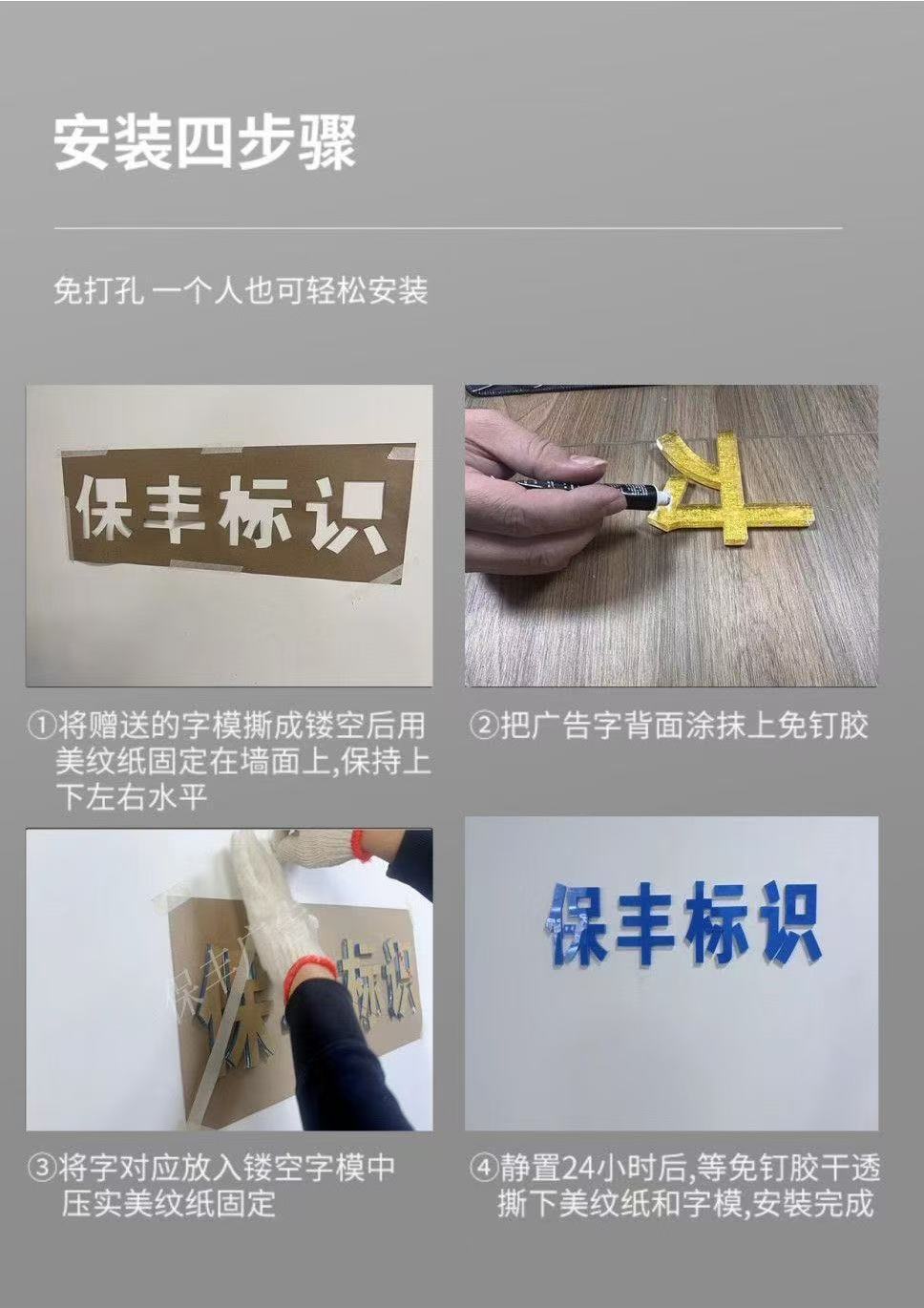 安装四步骤

免打孔 一个人也可轻松安装

保丰标识

①将赠送的字模撕成镂空后用美纹纸固定在墙面上,保持上下左右水平

②把广告字背面涂抹上免钉胶

保丰标识

③将字对应放入镂空字模中压实美纹纸固定

保丰标识

④静置24小时后,等免钉胶干透撕下美纹纸和字模,安装完成