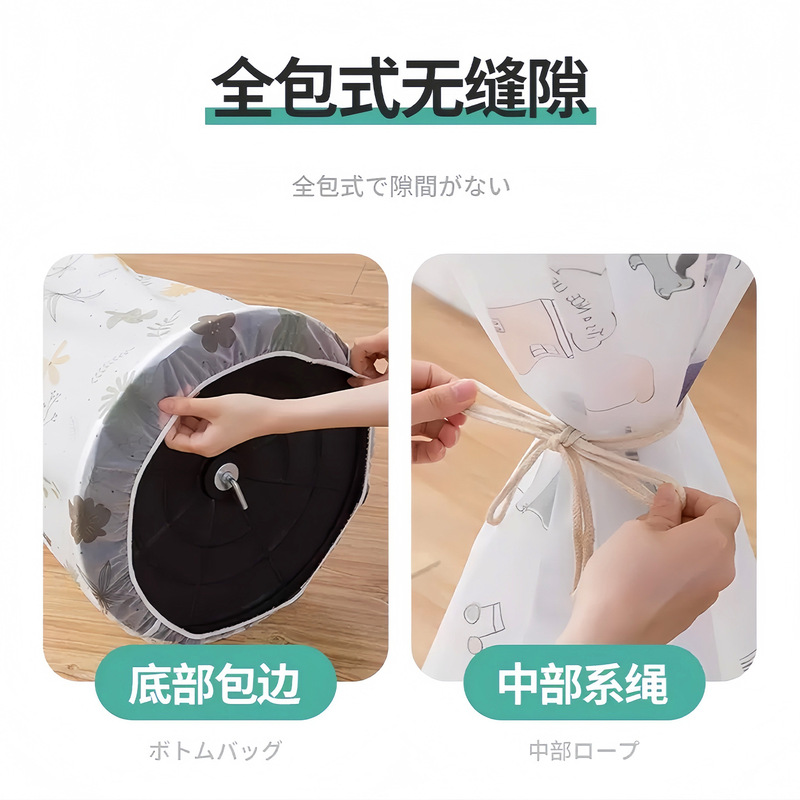 全包式无缝隙

全包式で隙間がない

底部包边

ボトムバッグ

中部系绳

中部ロープ