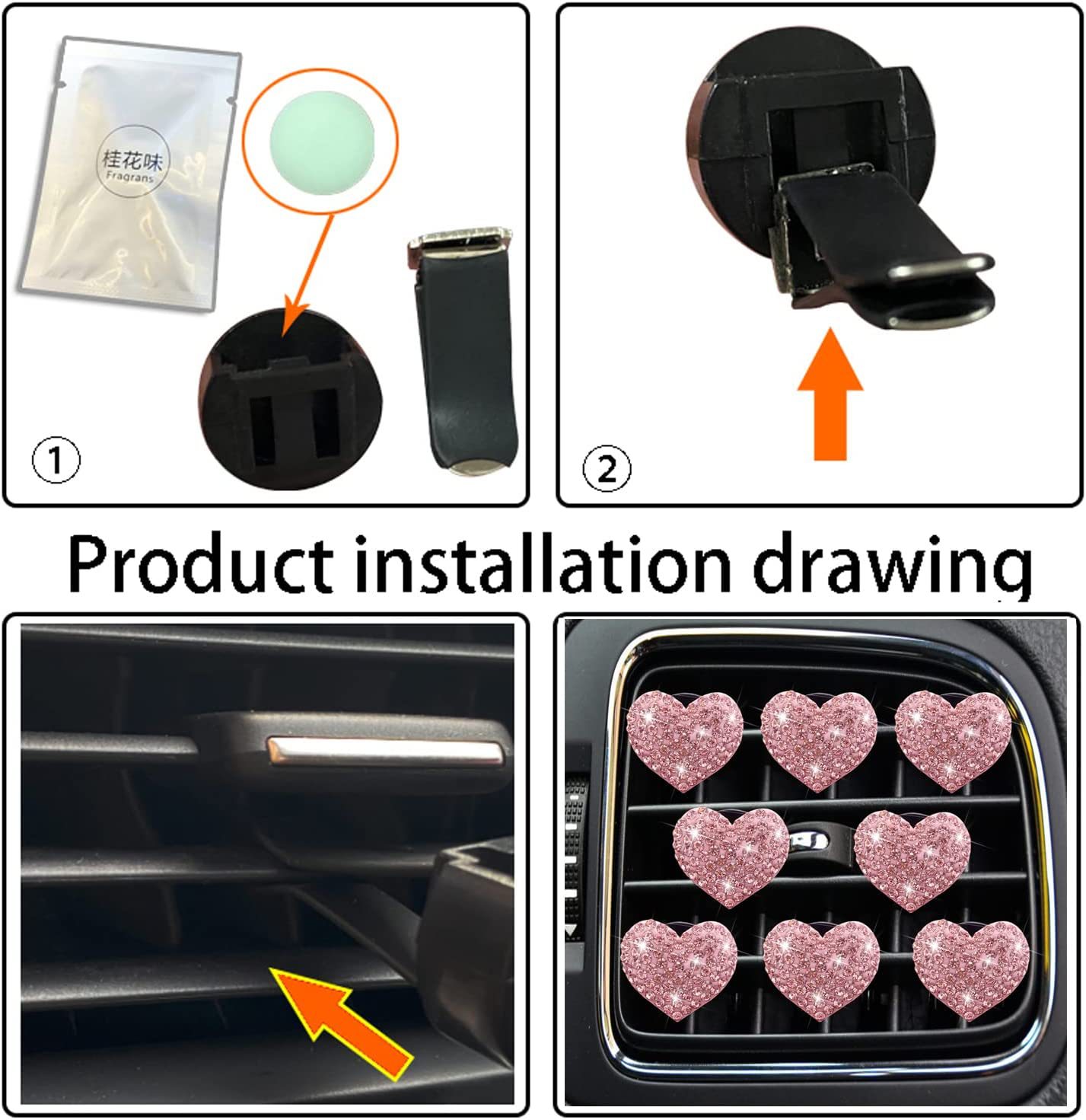 桂花味
Fragrans

①

②

Product installation drawing