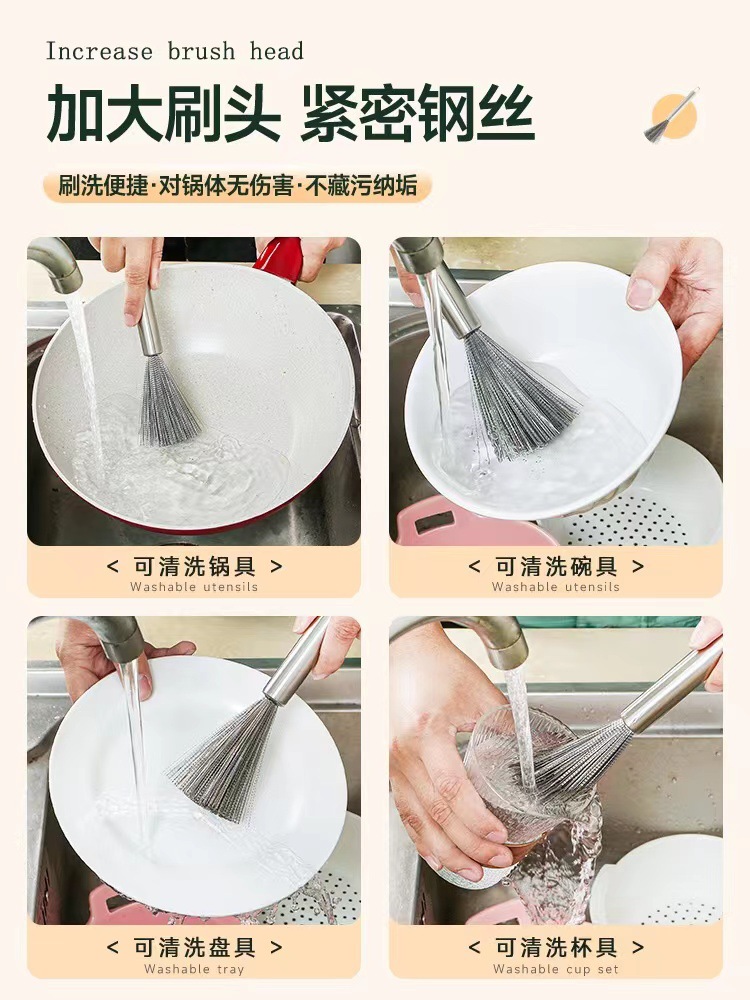 Increase brush head

加大刷头 紧密钢丝

刷洗便捷·对锅体无伤害·不藏污纳垢

< 可清洗锅具 >
Washable utensils

< 可清洗碗具 >
Washable utensils

< 可清洗盘具 >
Washable tray

< 可清洗杯具 >
Washable cup set