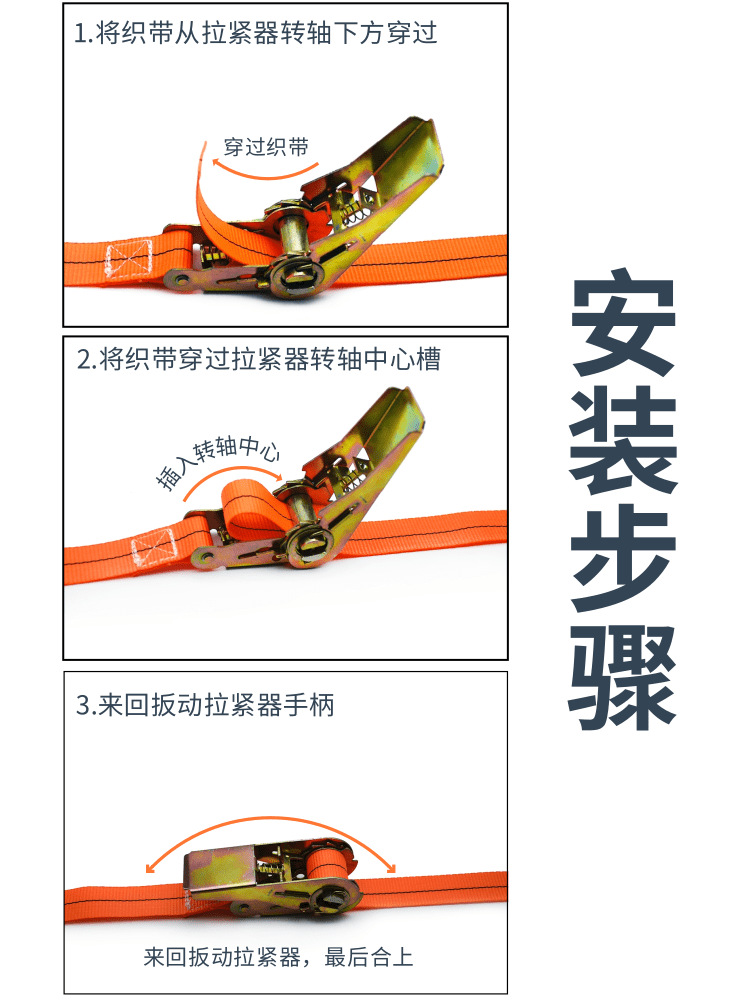 1.将织带从拉紧器转轴下方穿过

穿过织带

2.将织带穿过拉紧器转轴中心槽

插入转轴中心

3.来回扳动拉紧器手柄

来回扳动拉紧器，最后合上

安装步骤