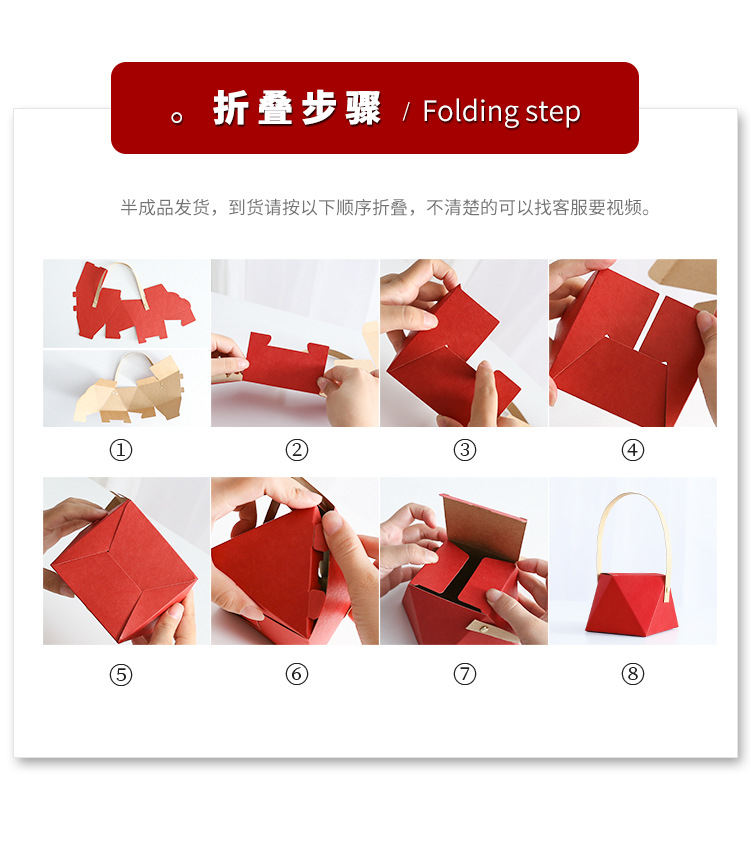 。折叠步骤 / Folding step

半成品发货，到货请按以下顺序折叠，不清楚的可以找客服要视频。

①

②

③

④

⑤

⑥

⑦

⑧