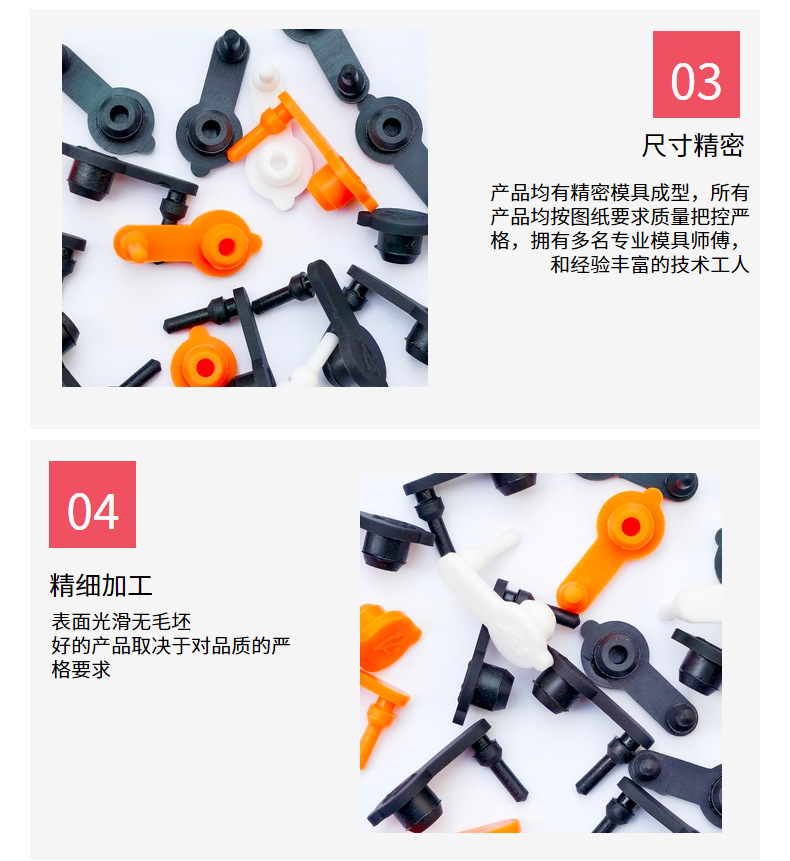 03

尺寸精密

产品均有精密模具成型，所有产品均按图纸要求质量把控严格，拥有多名专业模具师傅，和经验丰富的技术工人

04

精细加工

表面光滑无毛坯
好的产品取决于对品质的严格要求