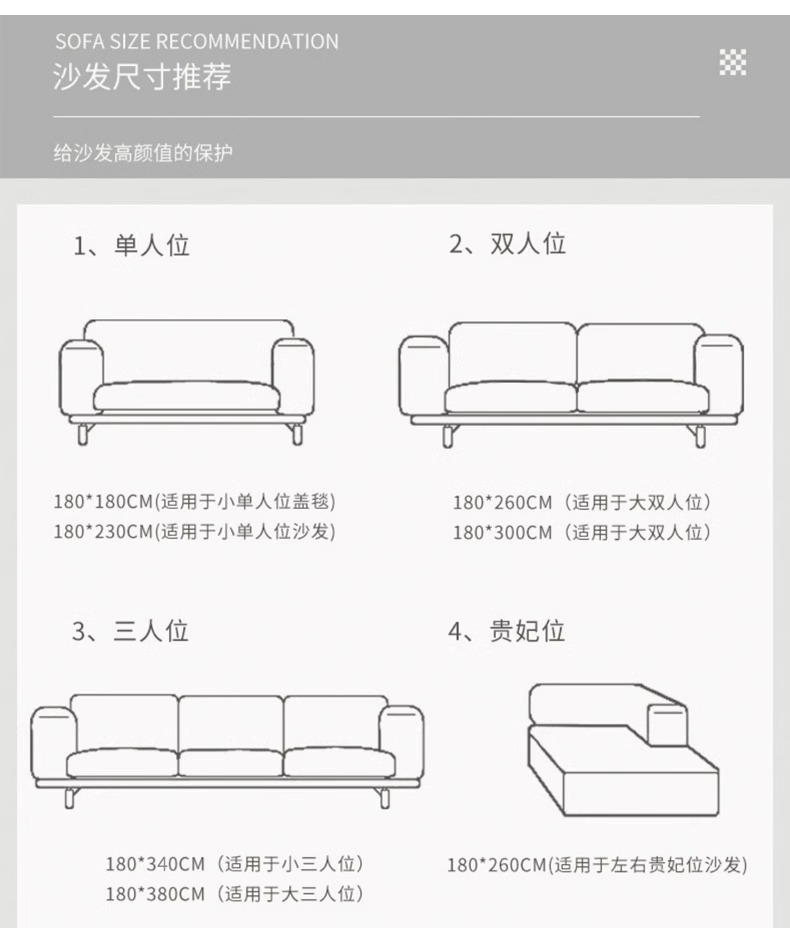 SOFA SIZE RECOMMENDATION
沙发尺寸推荐

给沙发高颜值的保护

1、单人位

180*180CM(适用于小单人位盖毯)
180*230CM(适用于小单人位沙发)

2、双人位

180*260CM（适用于大双人位）
180*300CM（适用于大双人位）

3、三人位

180*340CM（适用于小三人位）
180*380CM（适用于大三人位）

4、贵妃位

180*260CM(适用于左右贵妃位沙发)