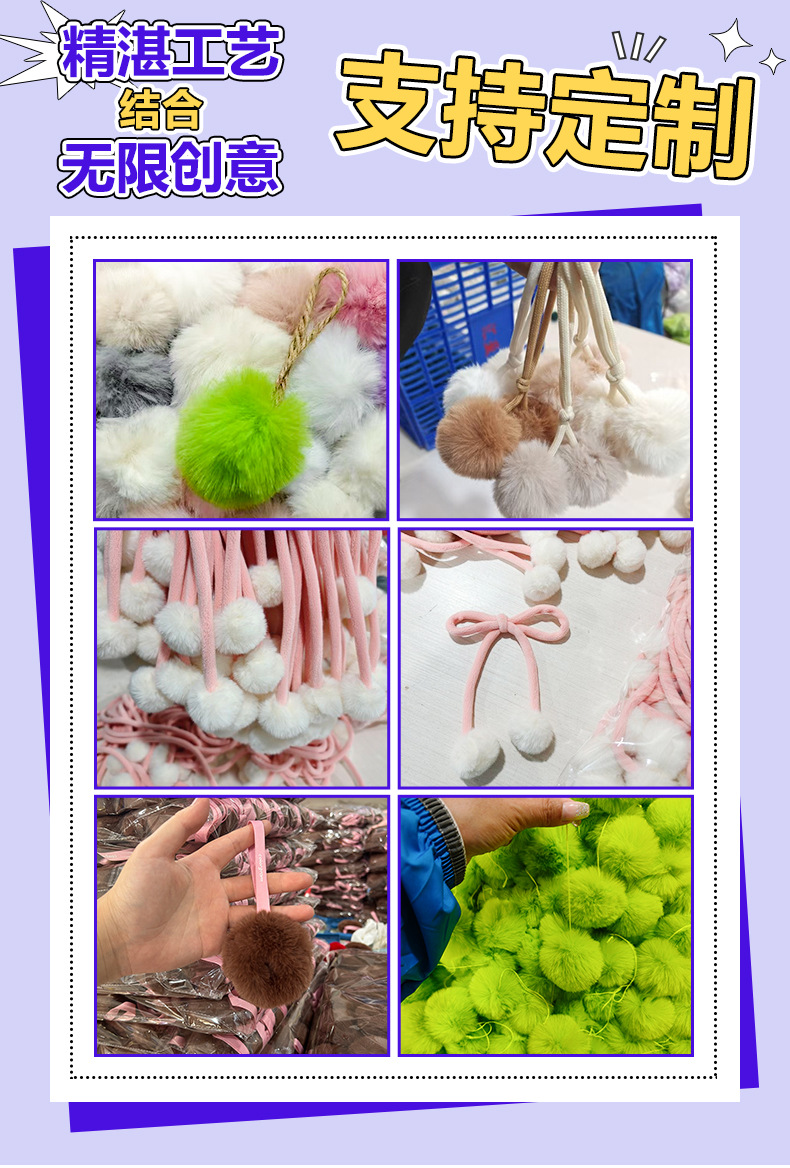 精湛工艺
结合
无限创意

支持定制