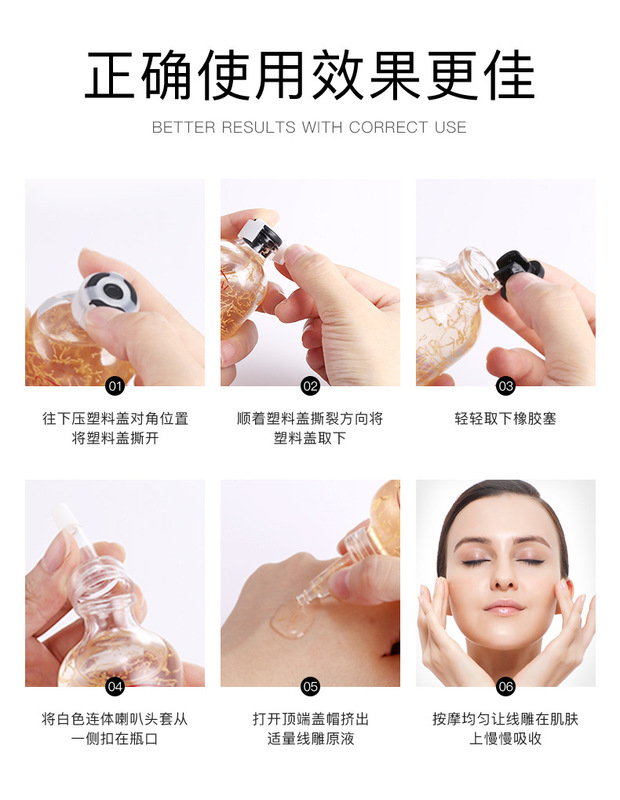 正确使用效果更佳

BETTER RESULTS WITH CORRECT USE

01

往下压塑料盖对角位置将塑料盖撕开

02

顺着塑料盖撕裂方向将塑料盖取下

03

轻轻取下橡胶塞

04

将白色连体喇叭头套从一侧扣在瓶口

05

打开顶端盖帽挤出适量线雕原液

06

按摩均匀让线雕在肌肤上慢慢吸收