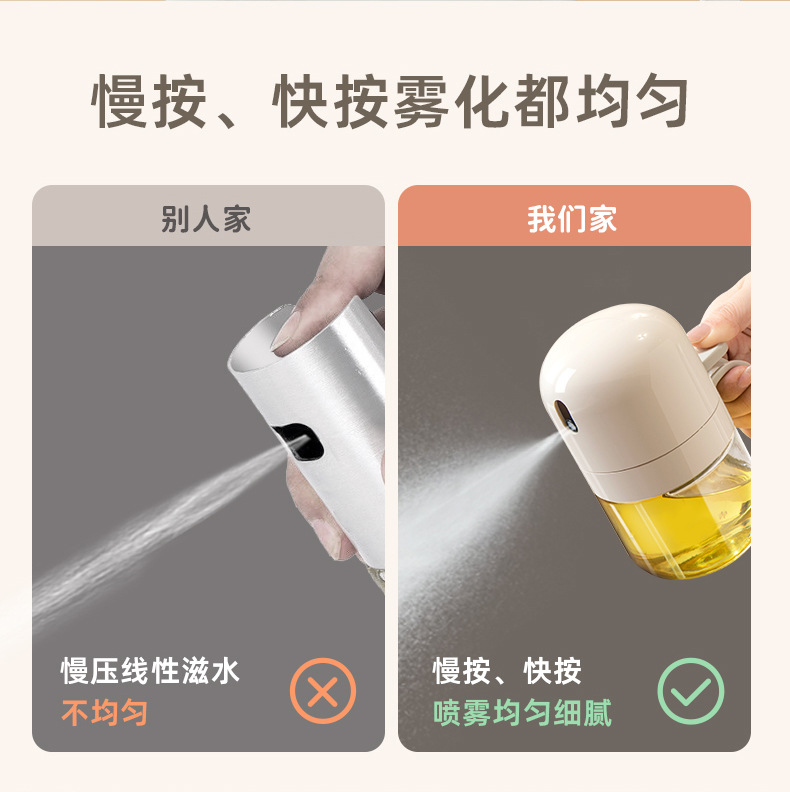 慢按、快按雾化都均匀

别人家

慢压线性滋水
不均匀

我们家

慢按、快按
喷雾均匀细腻