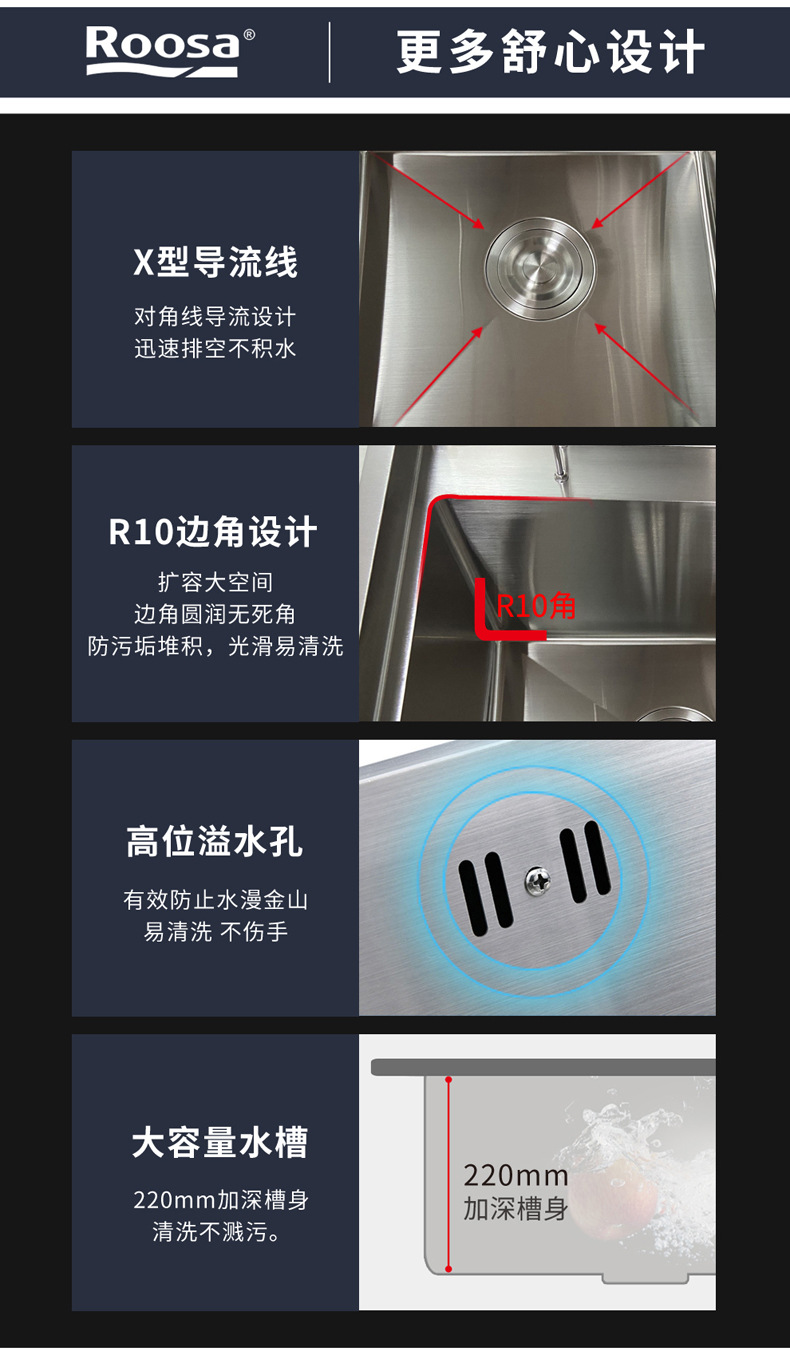 Roosa®

更多舒心设计

X型导流线

对角线导流设计
迅速排空不积水

R10边角设计

扩容大空间
边角圆润无死角
防污垢堆积，光滑易清洗

R10角

高位溢水孔

有效防止水漫金山
易清洗 不伤手

大容量水槽

220mm加深槽身
清洗不溅污。

220mm
加深槽身