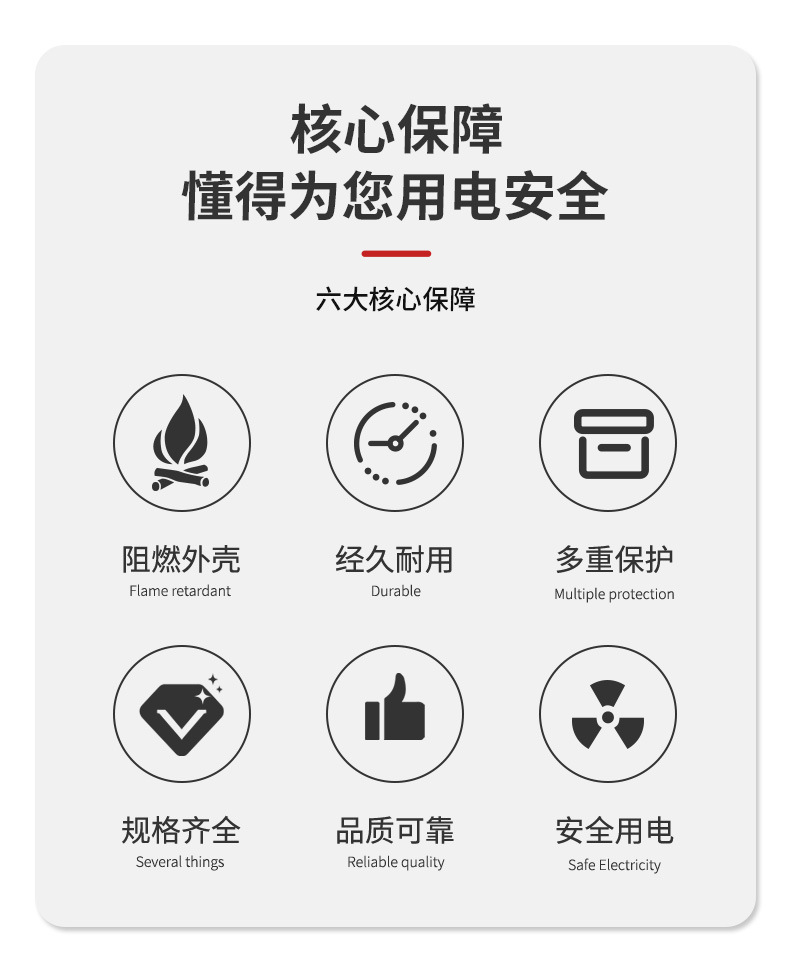 核心保障
懂得为您用电安全

六大核心保障

阻燃外壳
Flame retardant

经久耐用
Durable

多重保护
Multiple protection

规格齐全
Several things

品质可靠
Reliable quality

安全用电
Safe Electricity