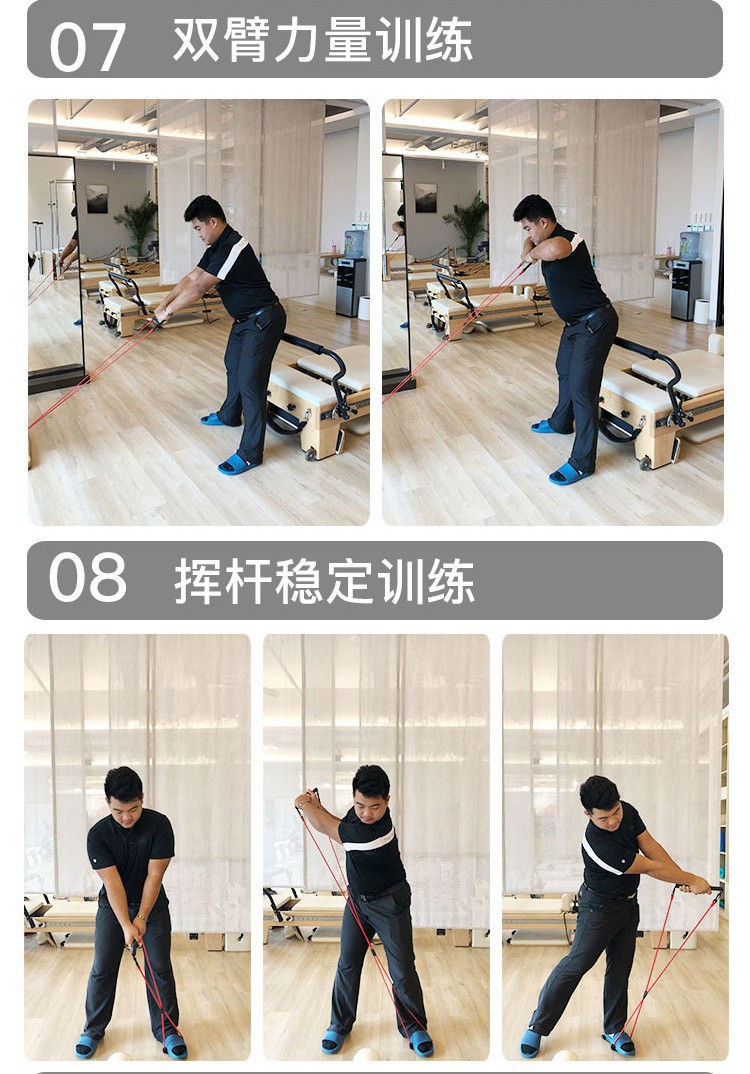 07 双臂力量训练

08 挥杆稳定训练