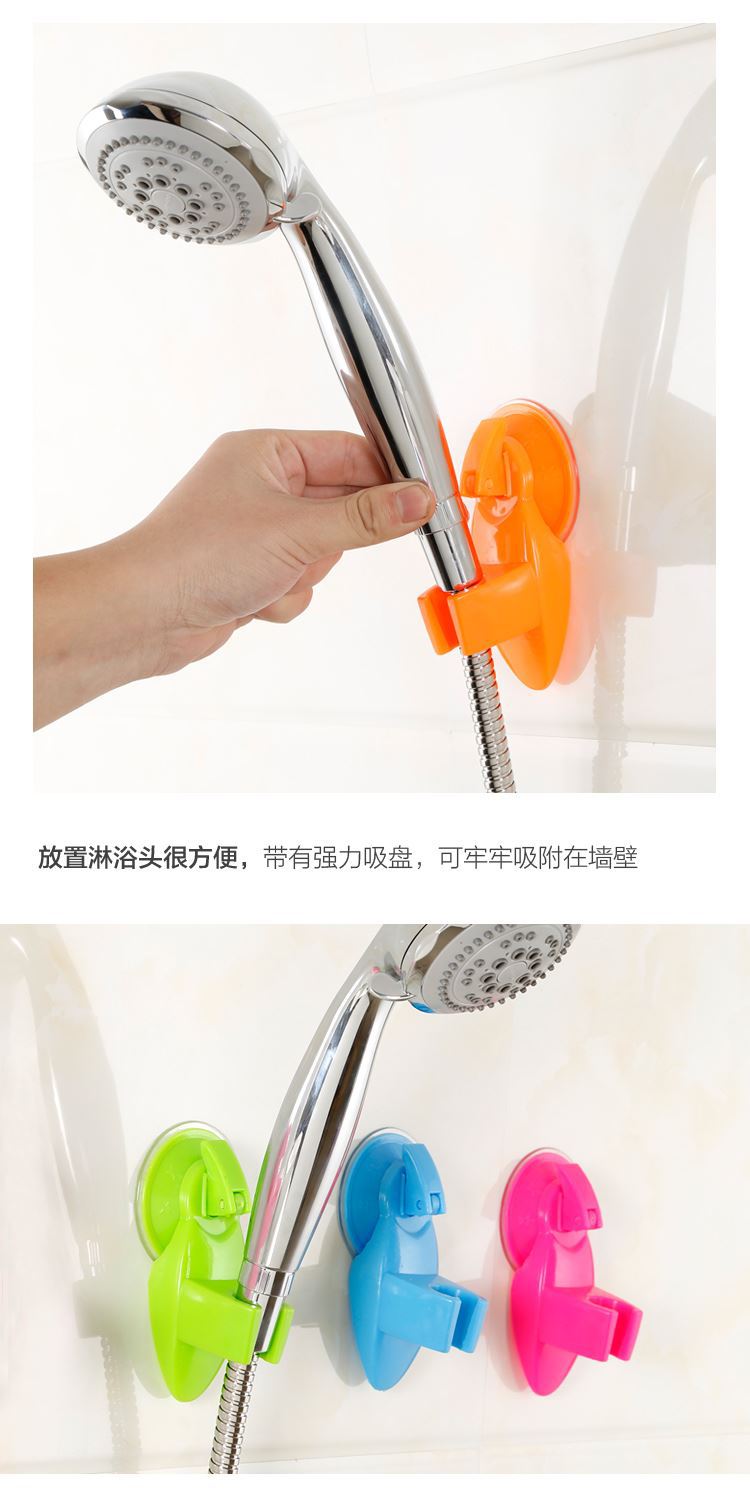 放置淋浴头很方便，带有强力吸盘，可牢牢吸附在墙壁