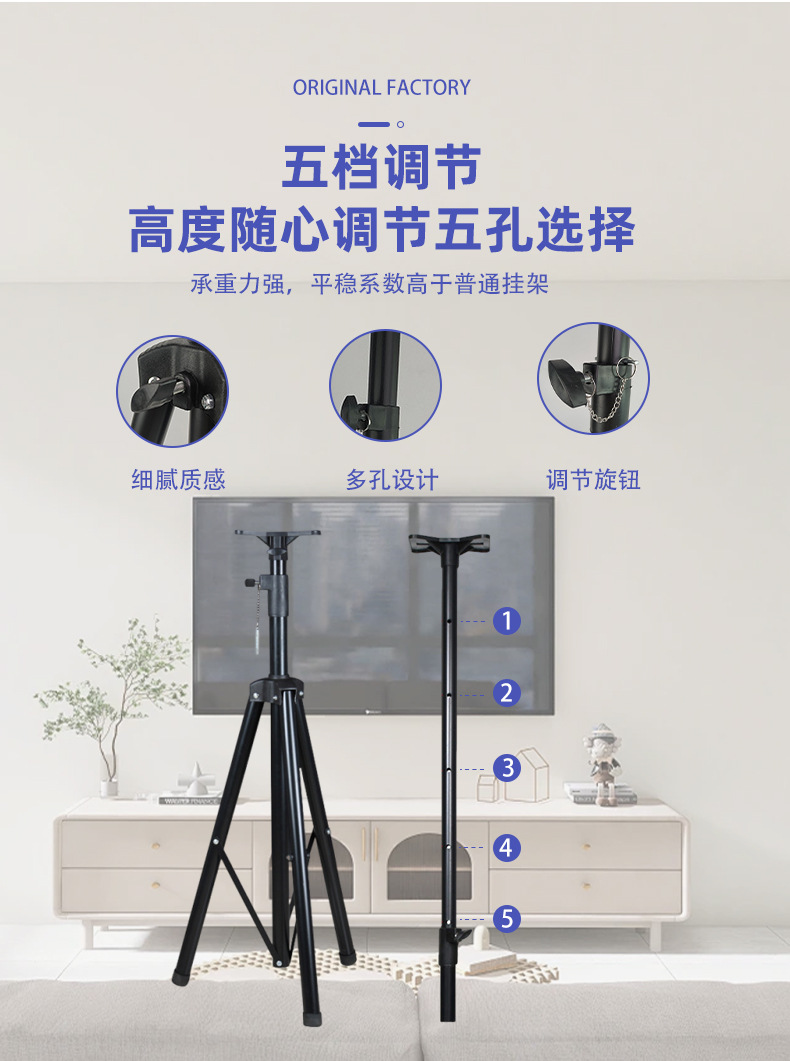 ORIGINAL FACTORY

五档调节
高度随心调节五孔选择

承重力强，平稳系数高于普通挂架

细腻质感

多孔设计

调节旋钮

1
2
3
4
5