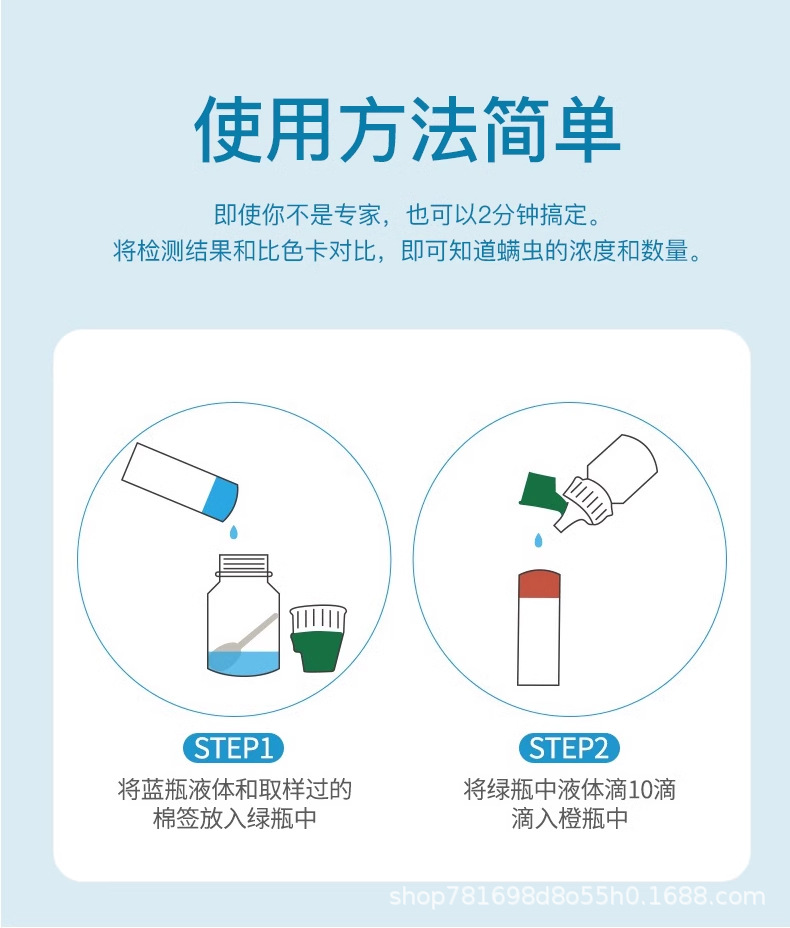 使用方法简单

即使你不是专家，也可以2分钟搞定。
将检测结果和比色卡对比，即可知道螨虫的浓度和数量。

STEP1
将蓝瓶液体和取样过的棉签放入绿瓶中

STEP2
将绿瓶中液体滴10滴滴入橙瓶中

shop781698d8o55h0.1688.com