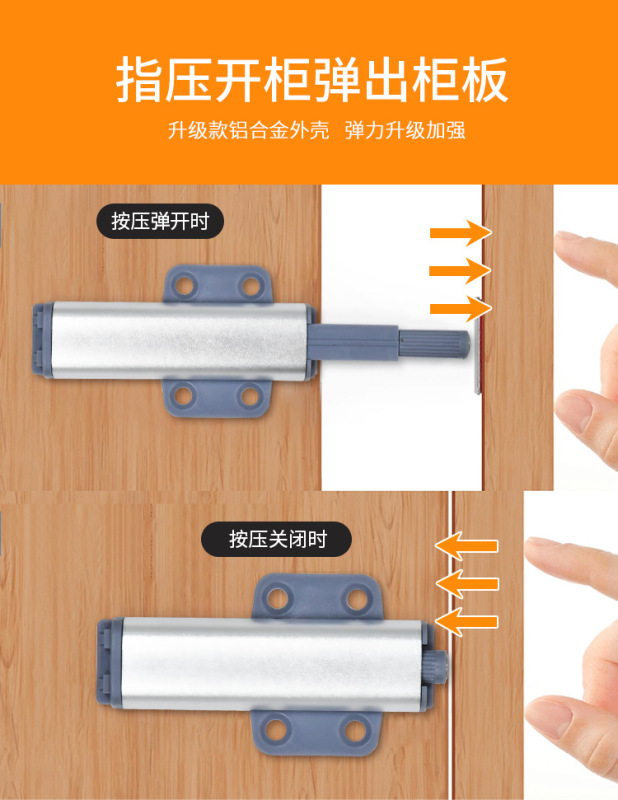 指压开柜弹出柜板

升级款铝合金外壳 弹力升级加强

按压弹开时

按压关闭时