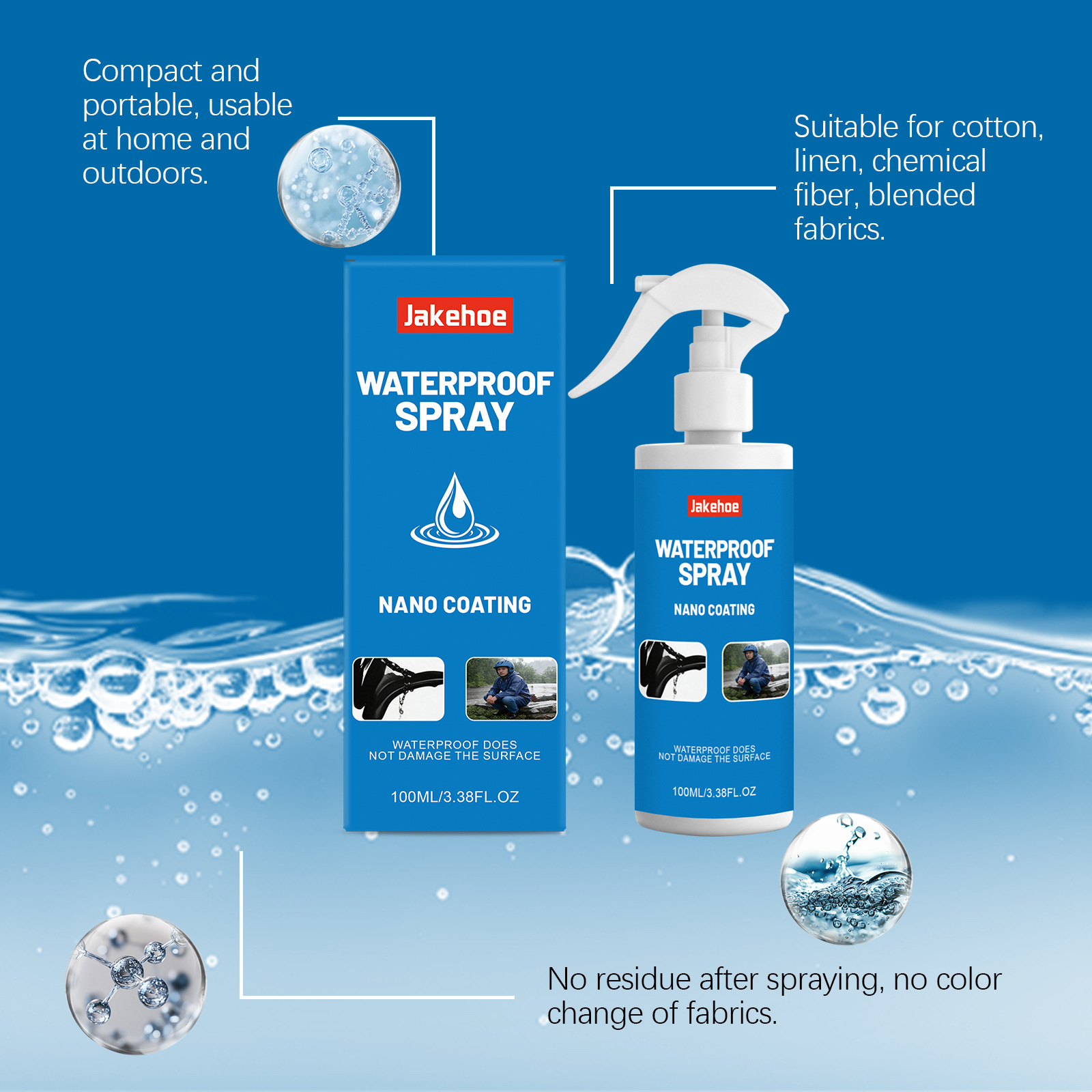 Compact and portable, usable at home and outdoors.

Suitable for cotton, linen, chemical fiber, blended fabrics.

Jakehoe

WATERPROOF SPRAY

NANO COATING

WATERPROOF DOES NOT DAMAGE THE SURFACE

100ML/3.38FL.OZ

Jakehoe

WATERPROOF SPRAY

NANO COATING

WATERPROOF DOES NOT DAMAGE THE SURFACE

100ML/3.38FL.OZ

No residue after spraying, no color change of fabrics.