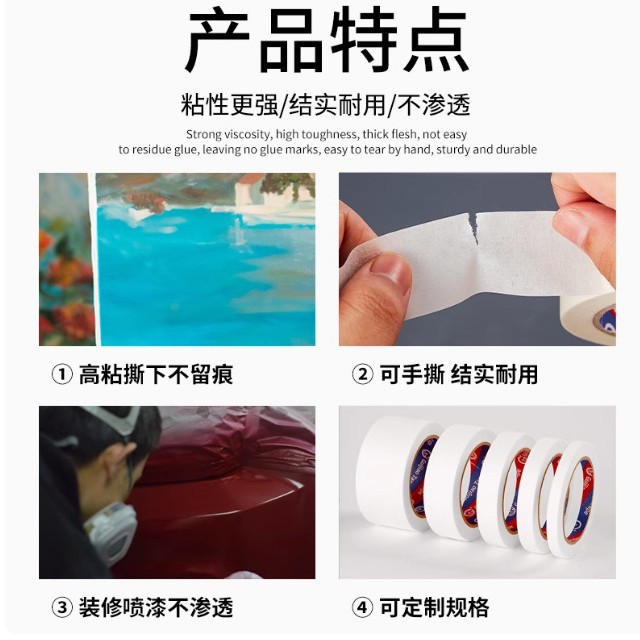 产品特点

粘性更强/结实耐用/不渗透

Strong viscosity, high toughness, thick flesh, not easy to residue glue, leaving no glue marks, easy to tear by hand, sturdy and durable

① 高粘撕下不留痕

② 可手撕 结实耐用

③ 装修喷漆不渗透

④ 可定制规格