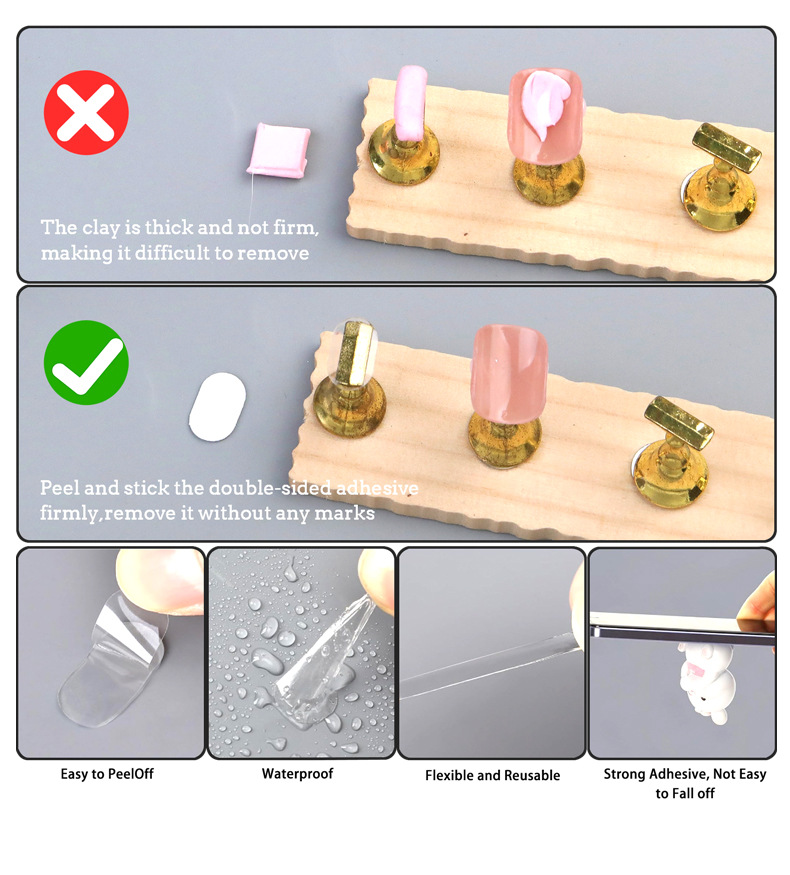 The clay is thick and not firm, making it difficult to remove

Peel and stick the double-sided adhesive firmly,remove it without any marks

Easy to PeelOff

Waterproof

Flexible and Reusable

Strong Adhesive, Not Easy to Fall off