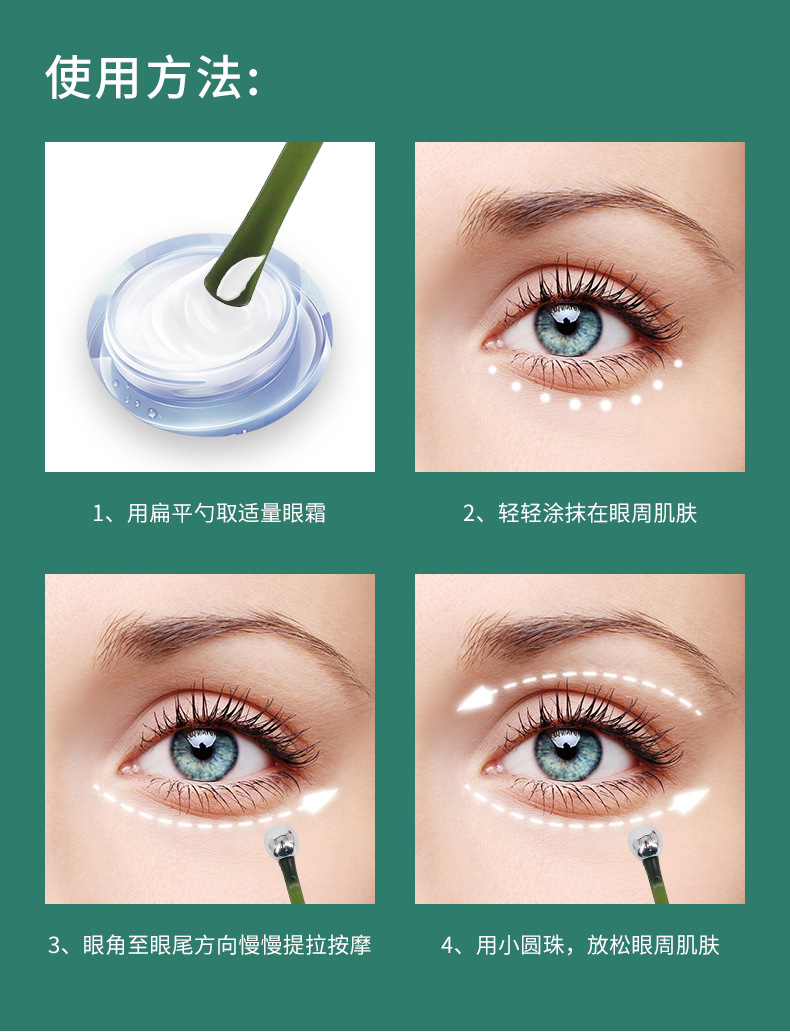 使用方法:

1、用扁平勺取适量眼霜

2、轻轻涂抹在眼周肌肤

3、眼角至眼尾方向慢慢提拉按摩

4、用小圆珠，放松眼周肌肤