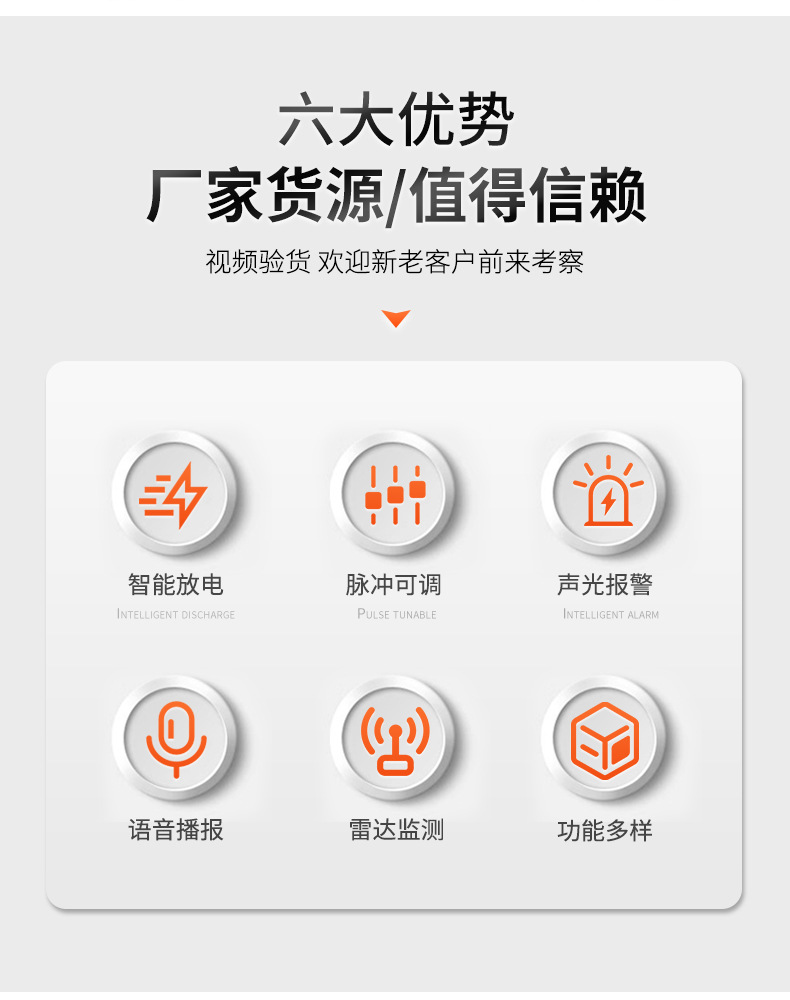 六大优势
厂家货源/值得信赖
视频验货 欢迎新老客户前来考察

智能放电
INTELLIGENT DISCHARGE

脉冲可调
PULSE TUNABLE

声光报警
INTELLIGENT ALARM

语音播报

雷达监测

功能多样