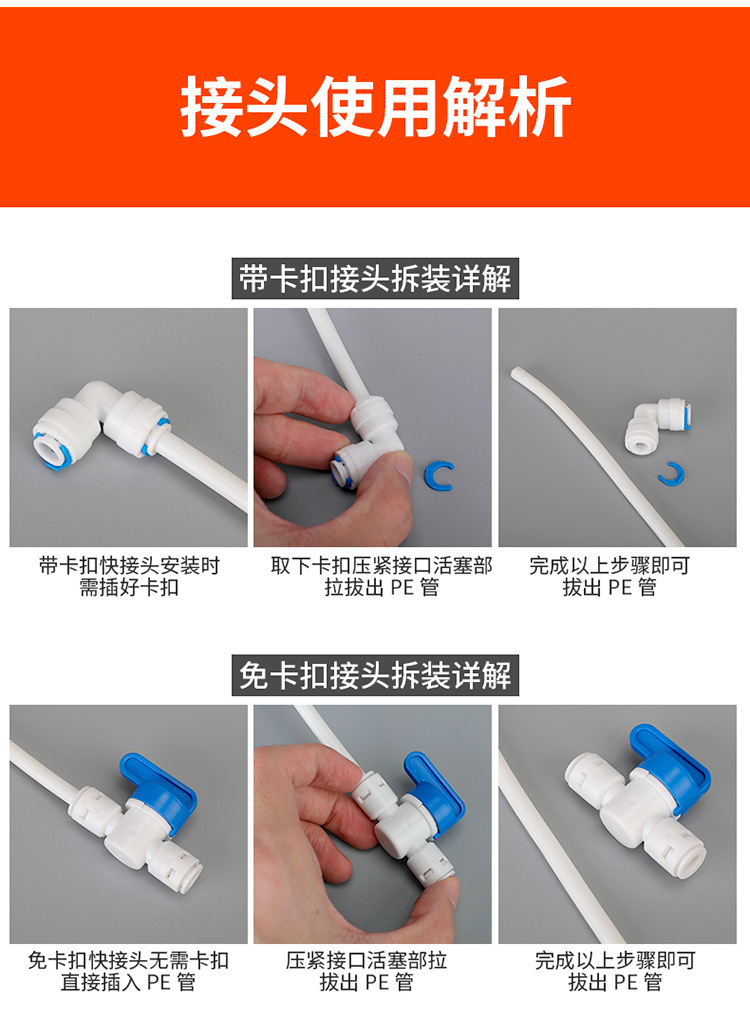 接头使用解析

带卡扣接头拆装详解

带卡扣快接头安装时需插好卡扣

取下卡扣压紧接口活塞部拉拔出 PE 管

完成以上步骤即可拔出 PE 管

免卡扣接头拆装详解

免卡扣快接头无需卡扣直接插入 PE 管

压紧接口活塞部拉拔出 PE 管

完成以上步骤即可拔出 PE 管