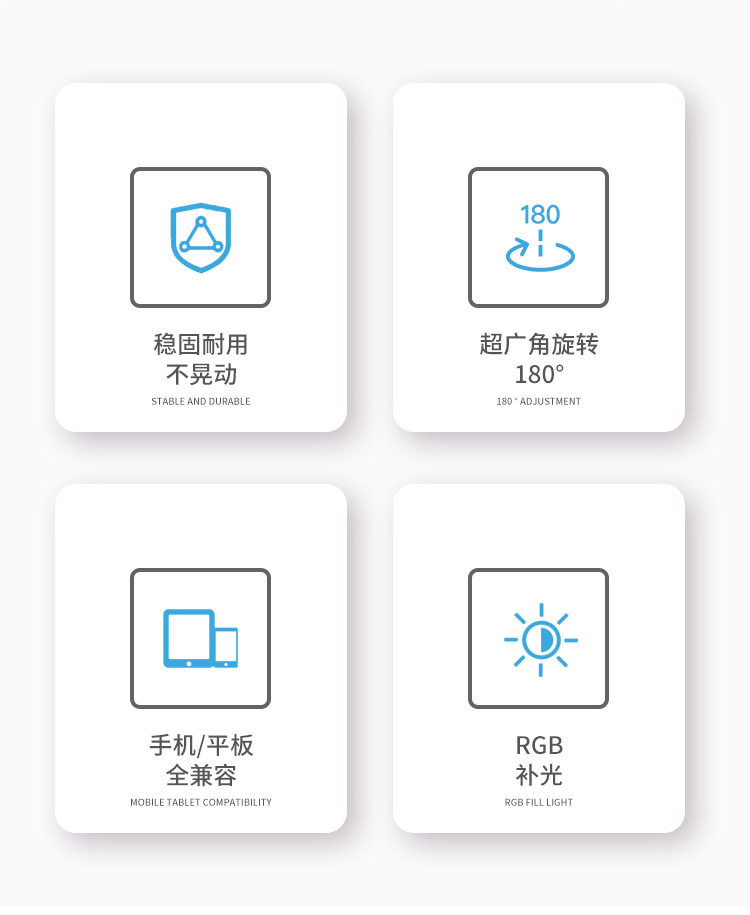 稳固耐用
不晃动
STABLE AND DURABLE

180

超广角旋转
180°
180 ° ADJUSTMENT

手机/平板
全兼容
MOBILE TABLET COMPATIBILITY

RGB
补光
RGB FILL LIGHT