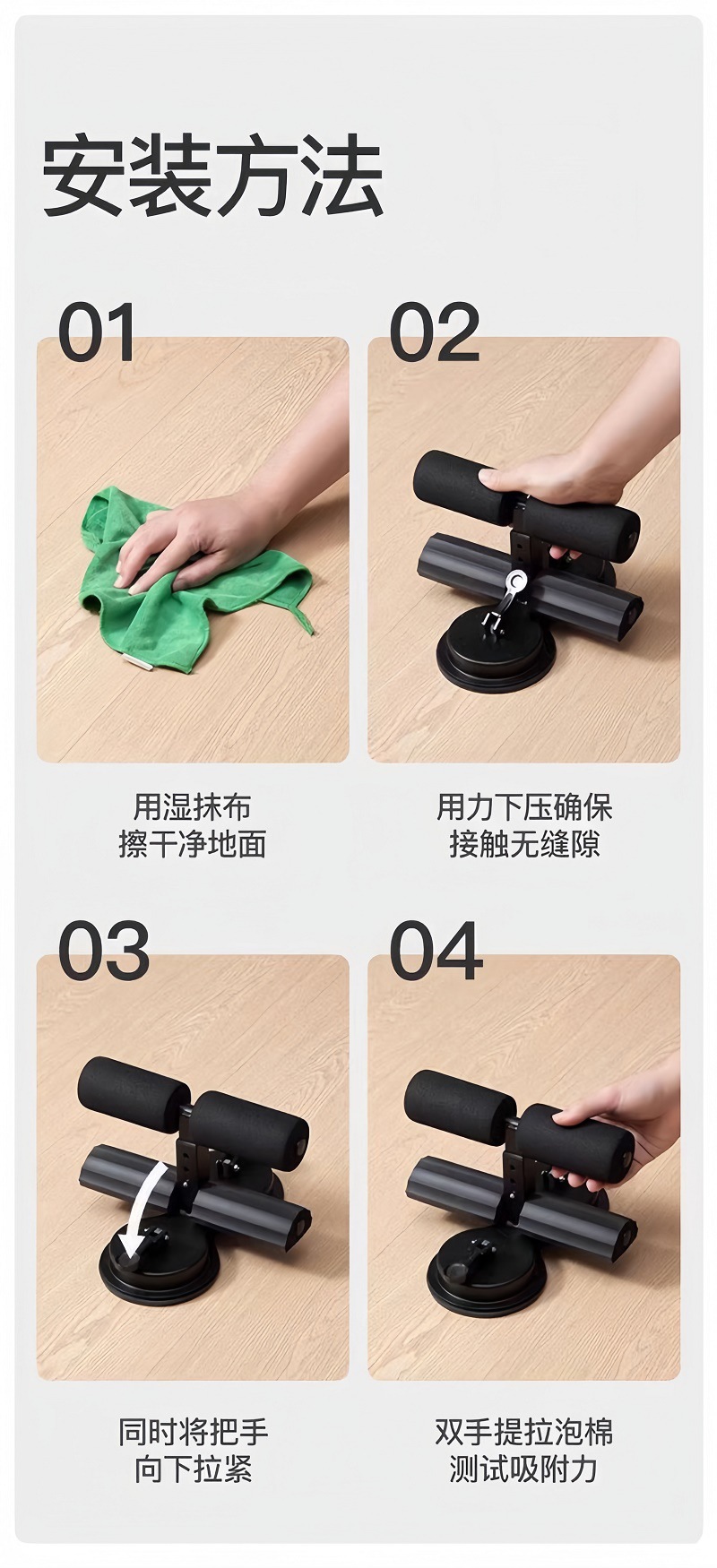 安装方法

01

用湿抹布
擦干净地面

02

用力下压确保
接触无缝隙

03

同时将把手
向下拉紧

04

双手提拉泡棉
测试吸附力