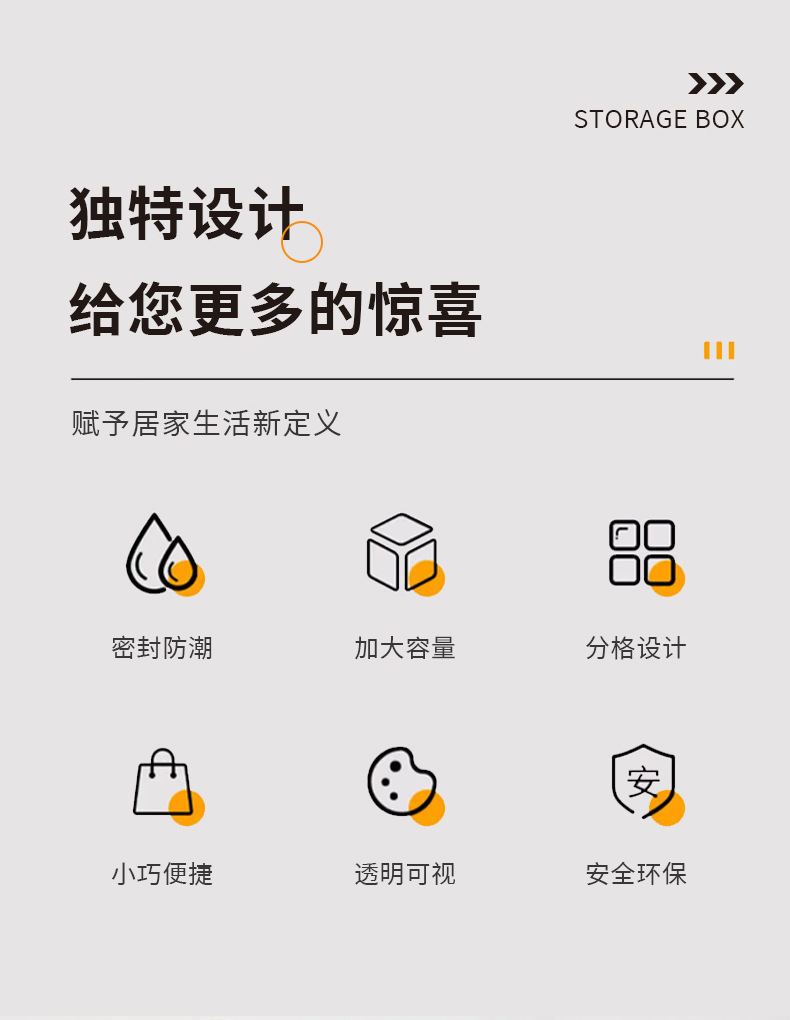 STORAGE BOX

独特设计

给您更多的惊喜

赋予居家生活新定义

密封防潮

加大容量

分格设计

小巧便捷

透明可视

安

安全环保