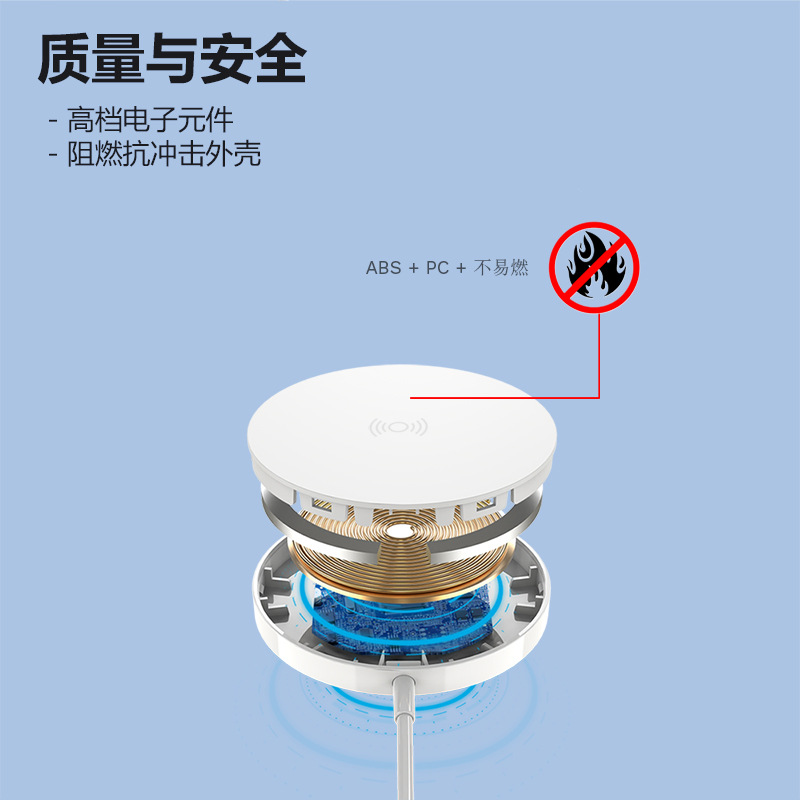 质量与安全

- 高档电子元件
- 阻燃抗冲击外壳

ABS + PC + 不易燃