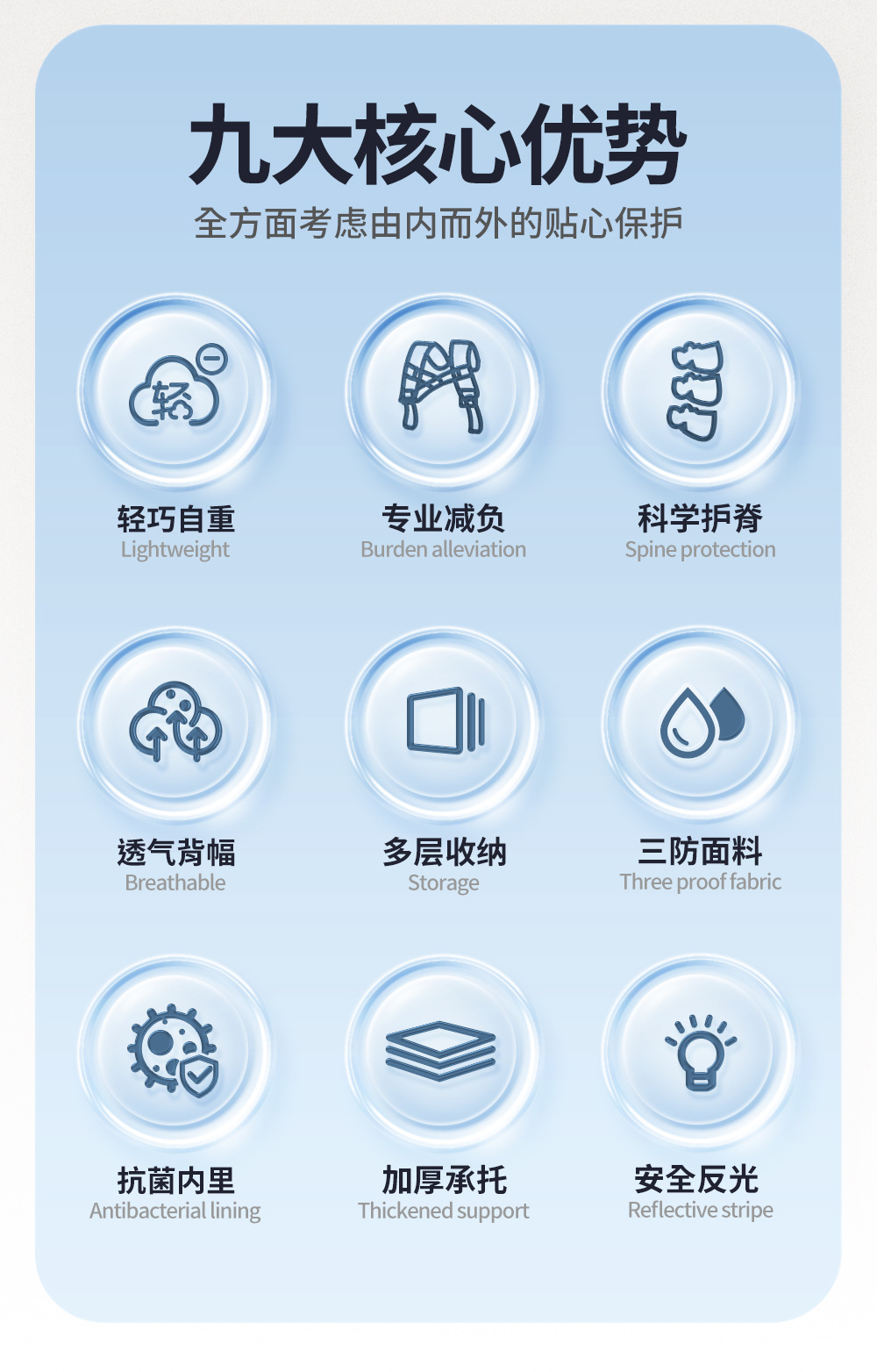 九大核心优势

全方面考虑由内而外的贴心保护

轻

轻巧自重
Lightweight

专业减负
Burden alleviation

科学护脊
Spine protection

透气背幅
Breathable

多层收纳
Storage

三防面料
Three proof fabric

抗菌内里
Antibacterial lining

加厚承托
Thickened support

安全反光
Reflective stripe