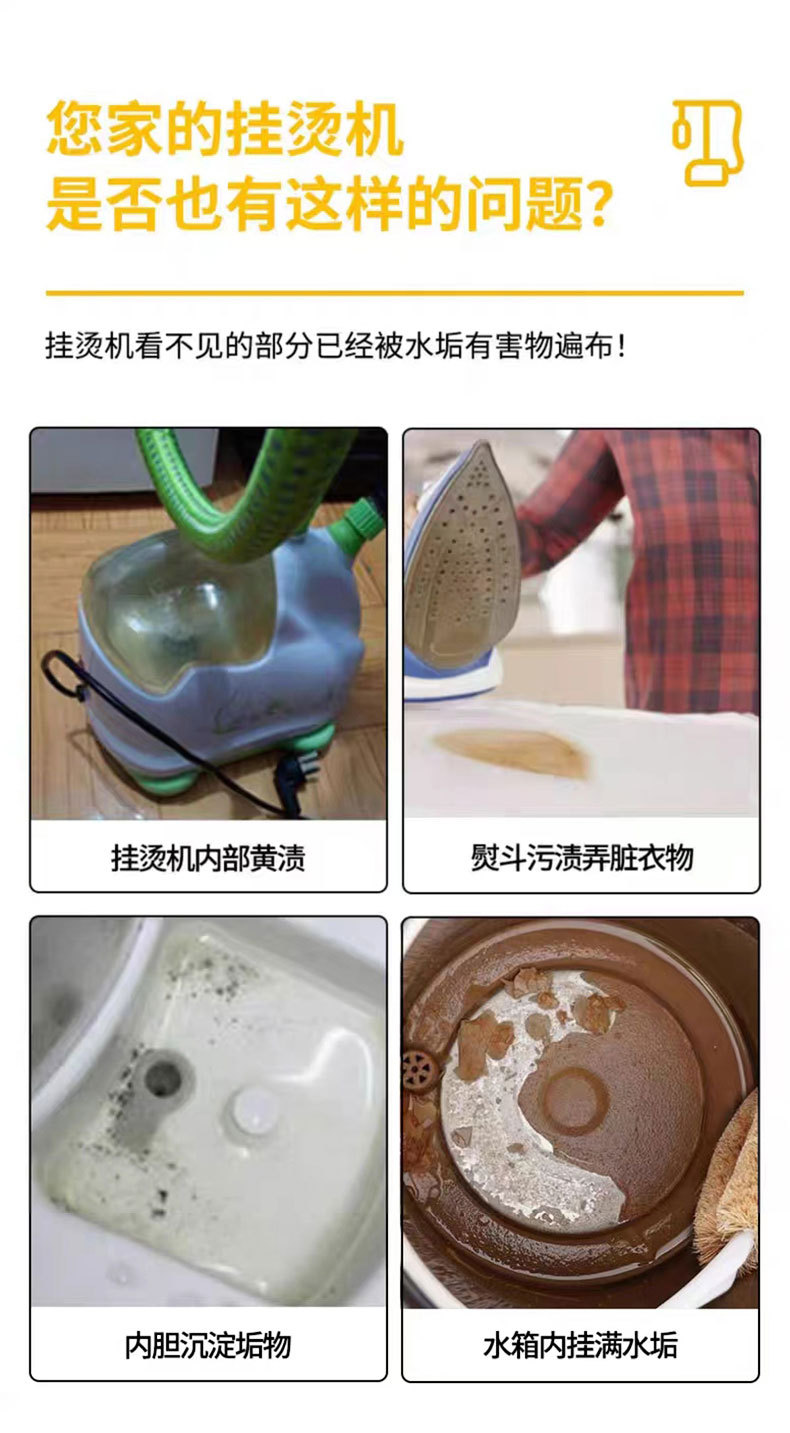 您家的挂烫机
是否也有这样的问题?

挂烫机看不见的部分已经被水垢有害物遍布!

挂烫机内部黄渍

熨斗污渍弄脏衣物

内胆沉淀垢物

水箱内挂满水垢