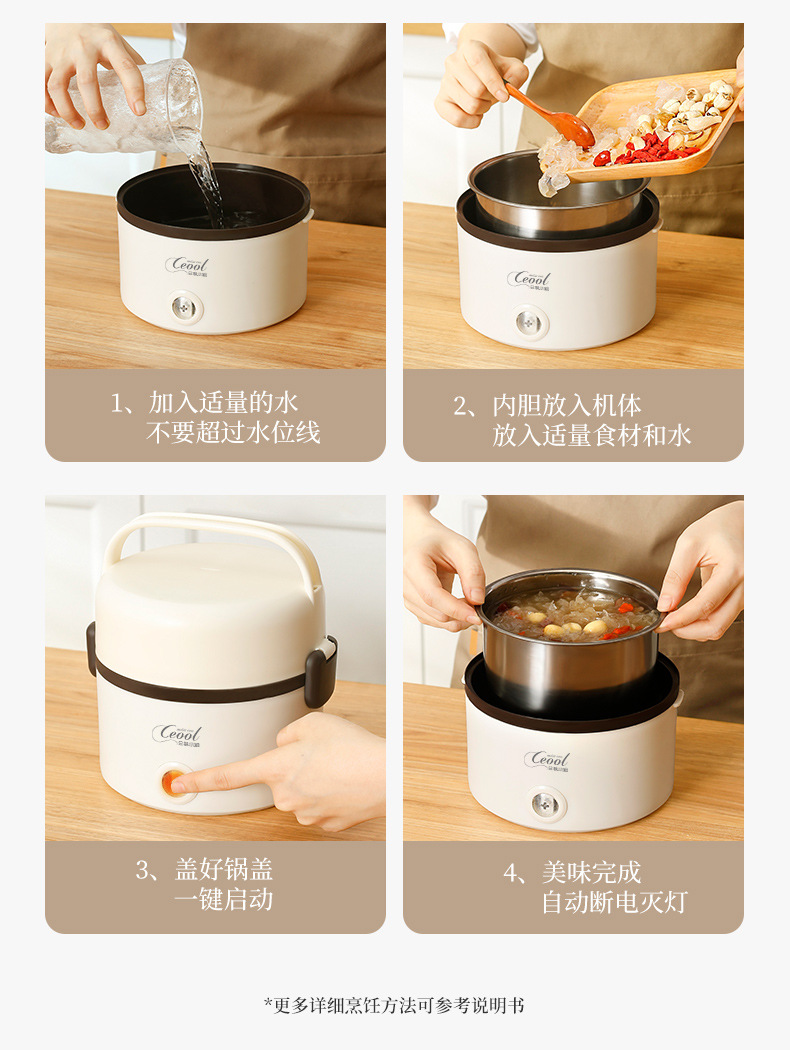 Ceool

1、加入适量的水
不要超过水位线

Ceool

2、内胆放入机体
放入适量食材和水

Ceool

3、盖好锅盖
一键启动

Ceool

4、美味完成
自动断电灭灯

*更多详细烹饪方法可参考说明书