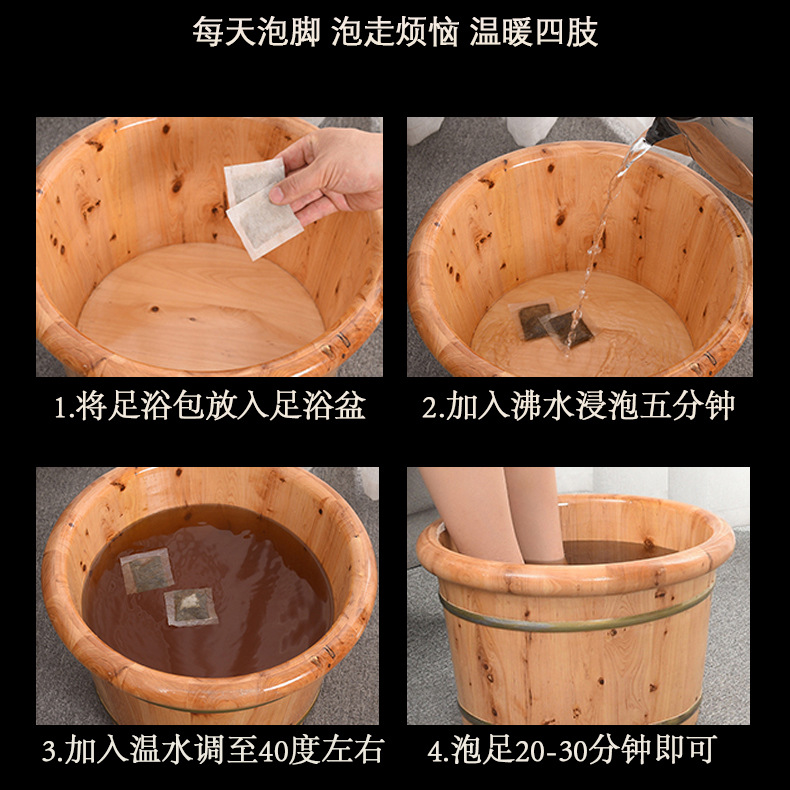 每天泡脚 泡走烦恼 温暖四肢

1.将足浴包放入足浴盆

2.加入沸水浸泡五分钟

3.加入温水调至40度左右

4.泡足20-30分钟即可