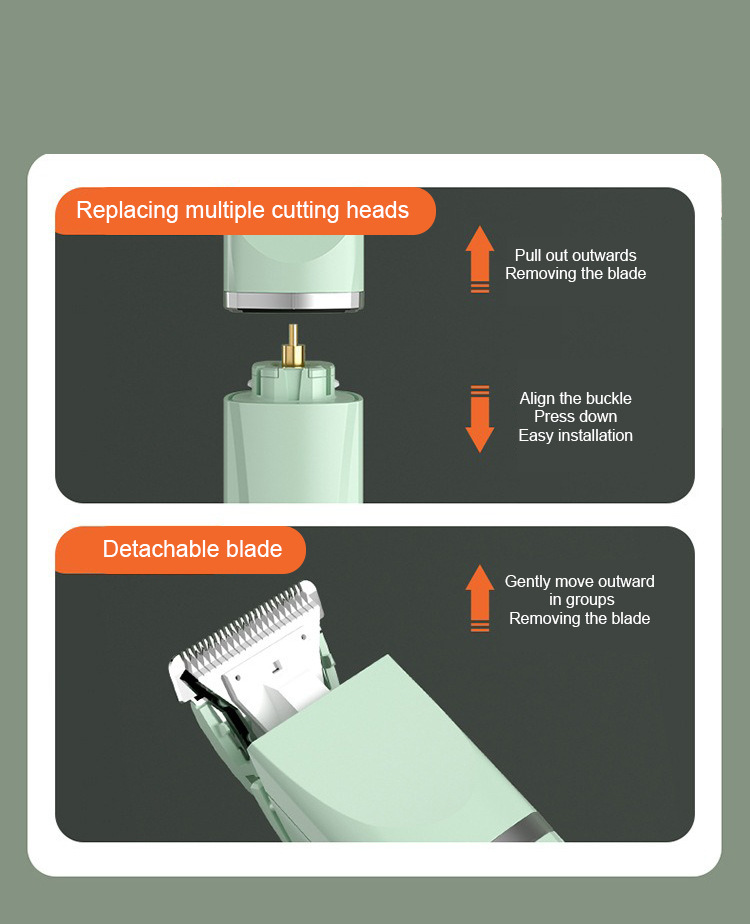 Replacing multiple cutting heads

Pull out outwards
Removing the blade

Align the buckle
Press down
Easy installation

Detachable blade

Gently move outward
in groups
Removing the blade