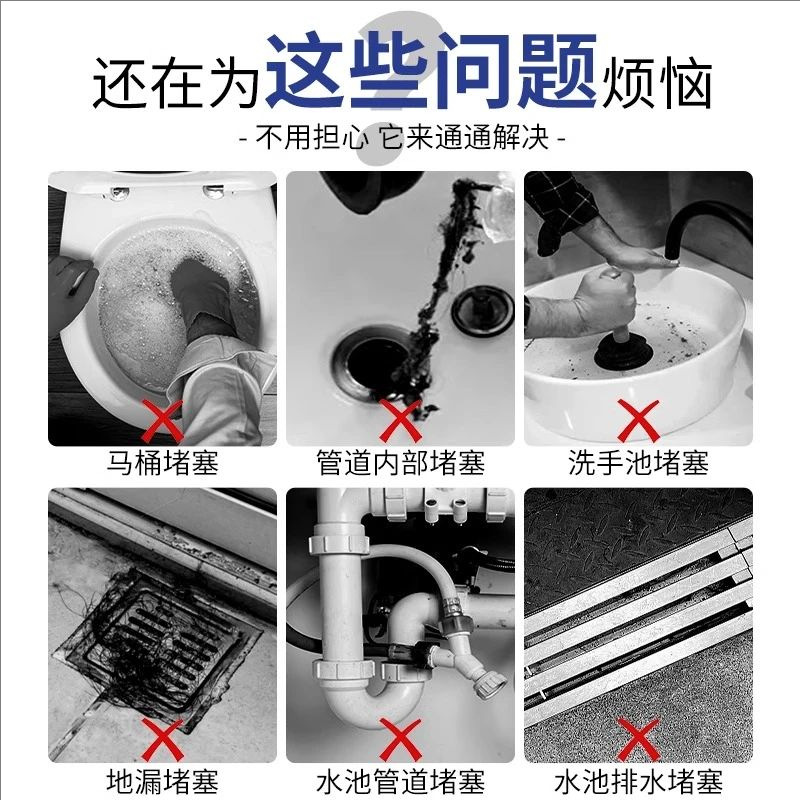 还在为这些问题烦恼

- 不用担心 它来通通解决 -

马桶堵塞

管道内部堵塞

洗手池堵塞

地漏堵塞

水池管道堵塞

水池排水堵塞