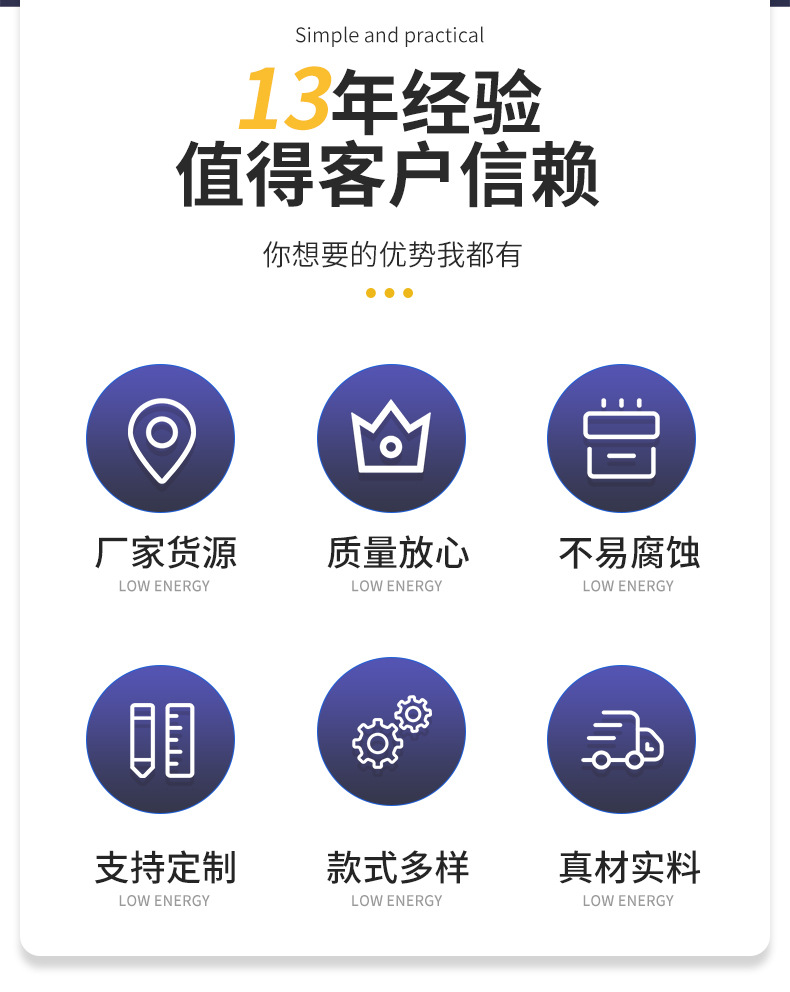 Simple and practical

13年经验
值得客户信赖

你想要的优势我都有

厂家货源
LOW ENERGY

质量放心
LOW ENERGY

不易腐蚀
LOW ENERGY

支持定制
LOW ENERGY

款式多样
LOW ENERGY

真材实料
LOW ENERGY