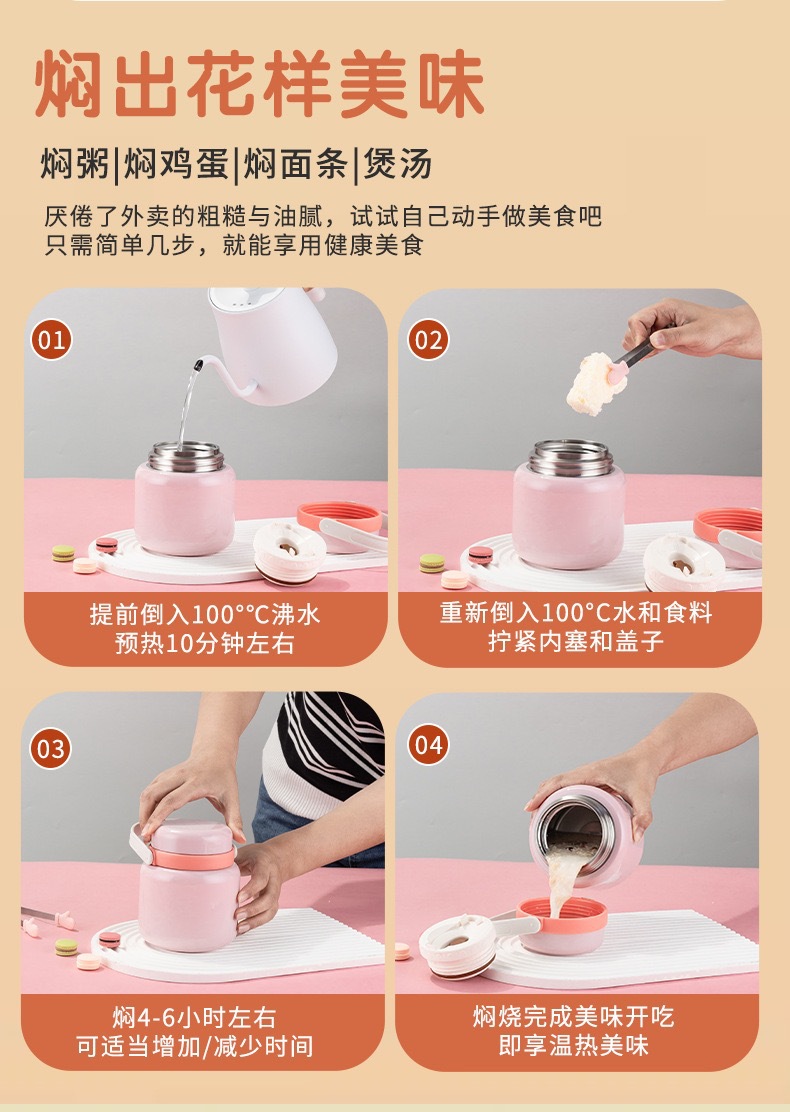 焖出花样美味

焖粥|焖鸡蛋|焖面条|煲汤

厌倦了外卖的粗糙与油腻，试试自己动手做美食吧
只需简单几步，就能享用健康美食

01
提前倒入100°C沸水
预热10分钟左右

02
重新倒入100°C水和食料
拧紧内塞和盖子

03
焖4-6小时左右
可适当增加/减少时间

04
焖烧完成美味开吃
即享温热美味