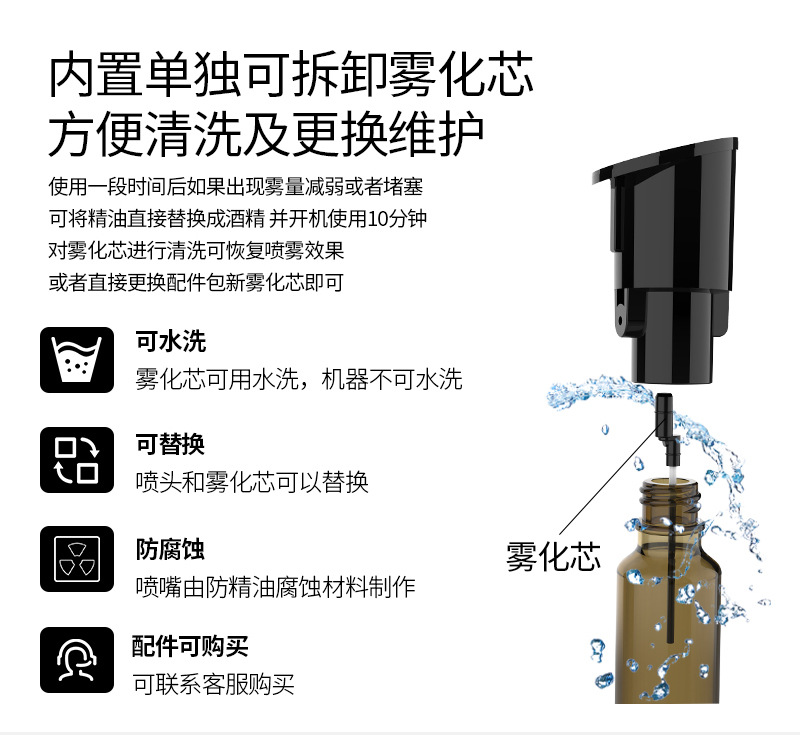 内置单独可拆卸雾化芯
方便清洗及更换维护

使用一段时间后如果出现雾量减弱或者堵塞
可将精油直接替换成酒精 并开机使用10分钟
对雾化芯进行清洗可恢复喷雾效果
或者直接更换配件包新雾化芯即可

可水洗
雾化芯可用水洗，机器不可水洗

可替换
喷头和雾化芯可以替换

防腐蚀
喷嘴由防精油腐蚀材料制作

配件可购买
可联系客服购买

雾化芯