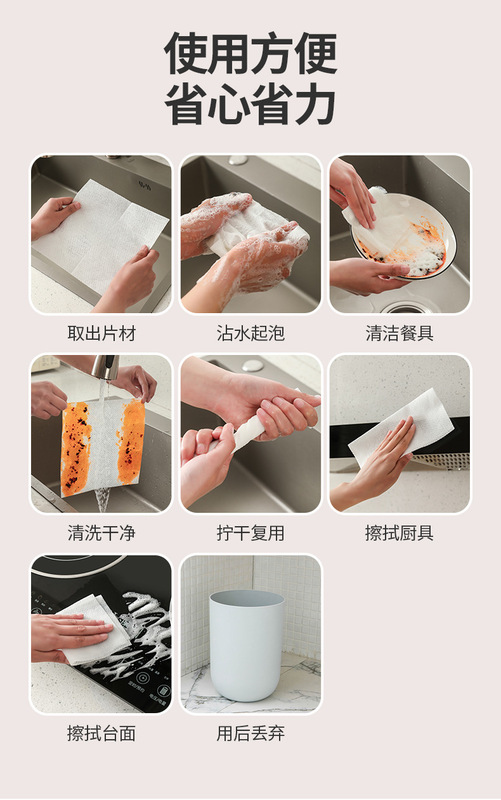 使用方便
省心省力

取出片材

沾水起泡

清洁餐具

清洗干净

拧干复用

擦拭厨具

擦拭台面

用后丢弃