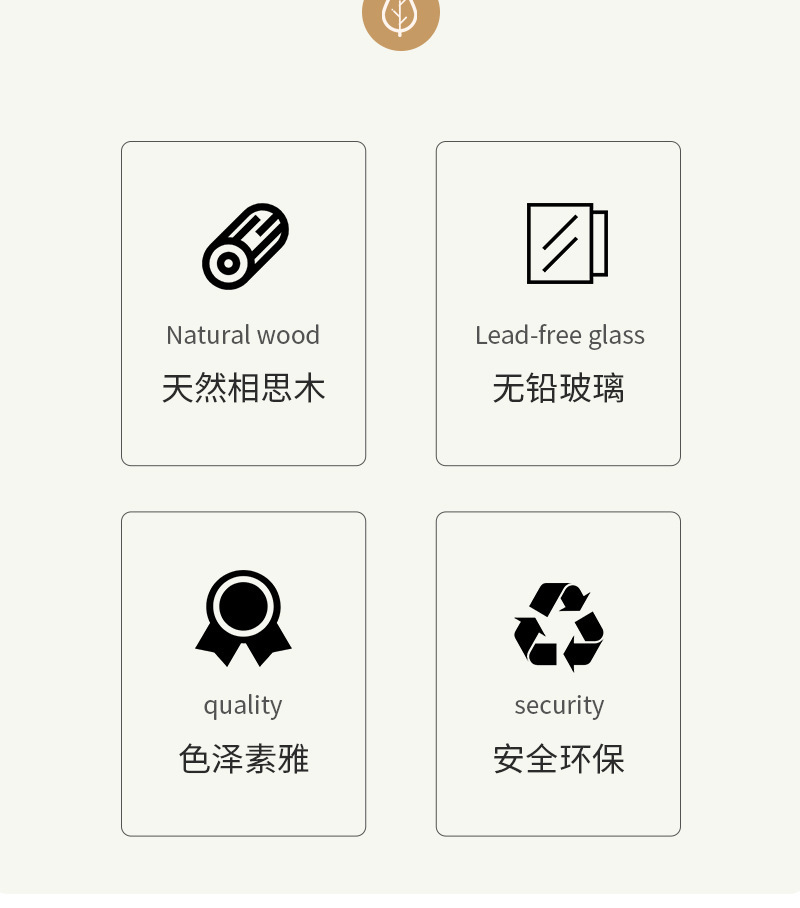 Natural wood
天然相思木

Lead-free glass
无铅玻璃

quality
色泽素雅

security
安全环保