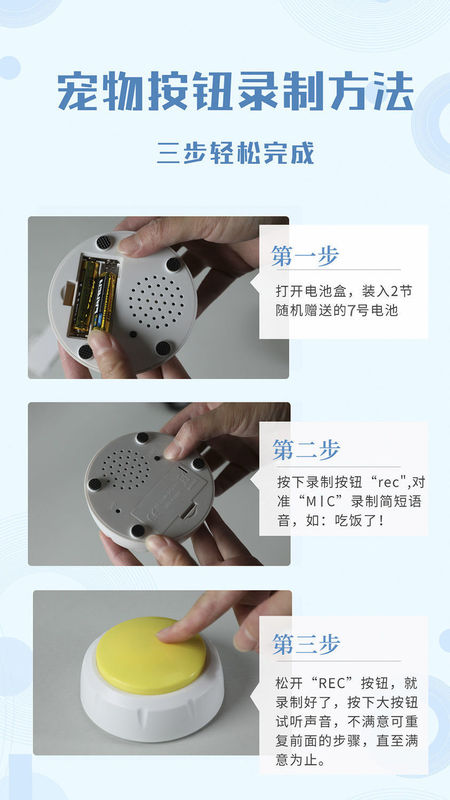 宠物按钮录制方法

三步轻松完成

第一步

打开电池盒，装入2节随机赠送的7号电池

第二步

按下录制按钮“rec”,对准“MIC”录制简短语音，如：吃饭了！

第三步

松开“REC”按钮，就录制好了，按下大按钮试听声音，不满意可重复前面的步骤，直至满意为止。